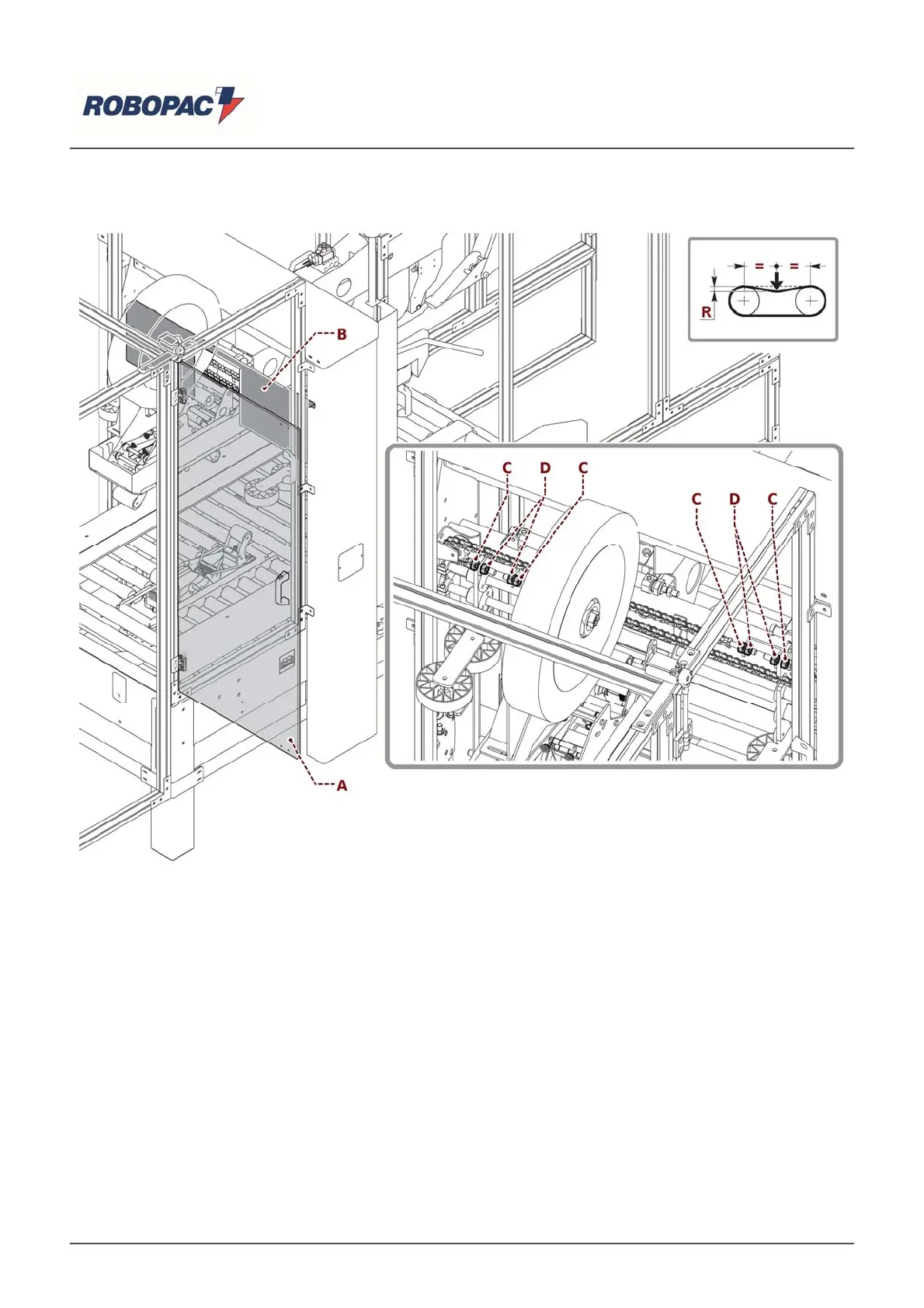 ROBOPAC

=
=
R

B

C D C C D C

A