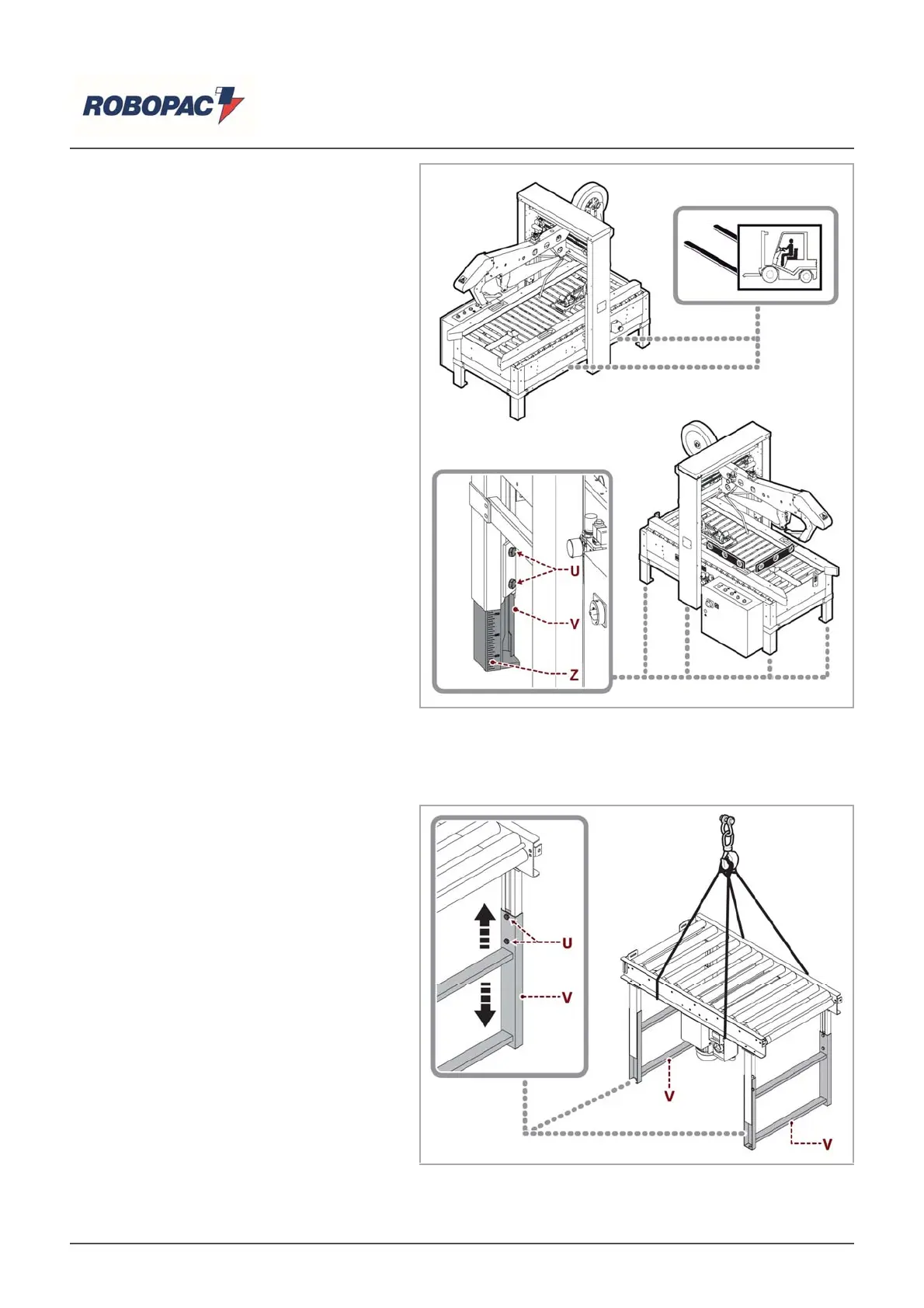 ROBOPAC

U
V
Z

U
V
V
V