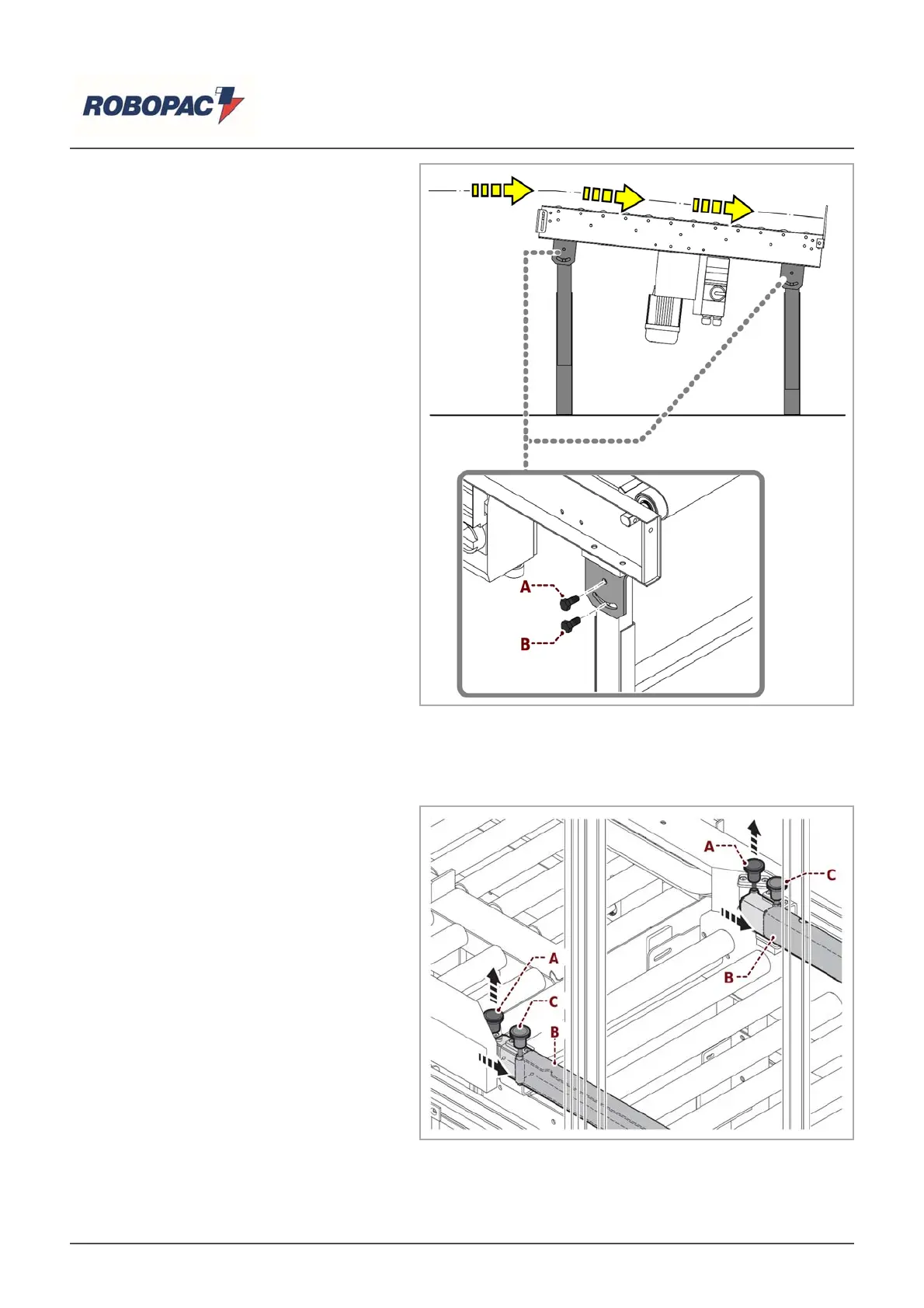 ROBOPAC

A
B

A
C
B
A
C
B