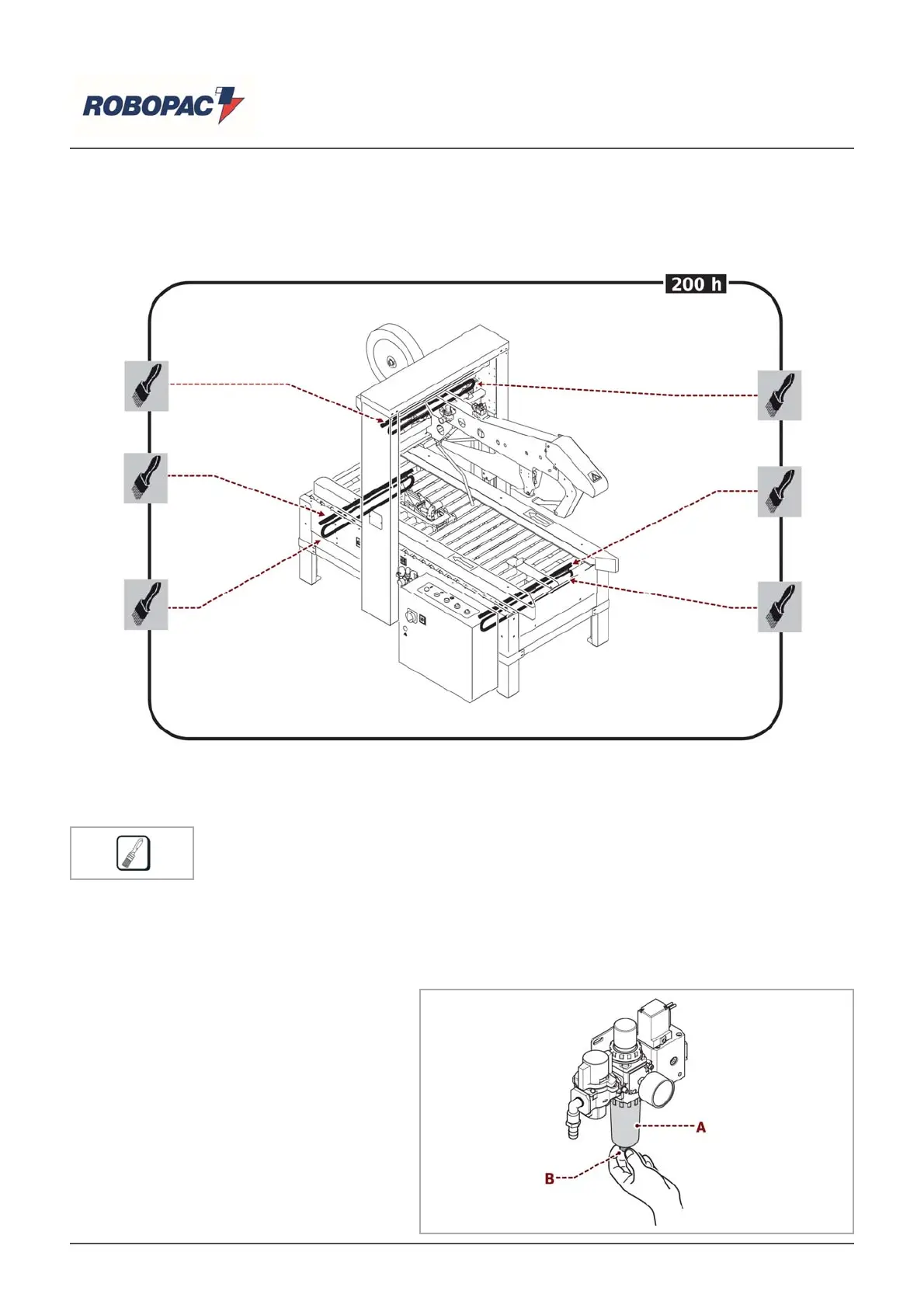 ROBOPAC

200 h

A

B