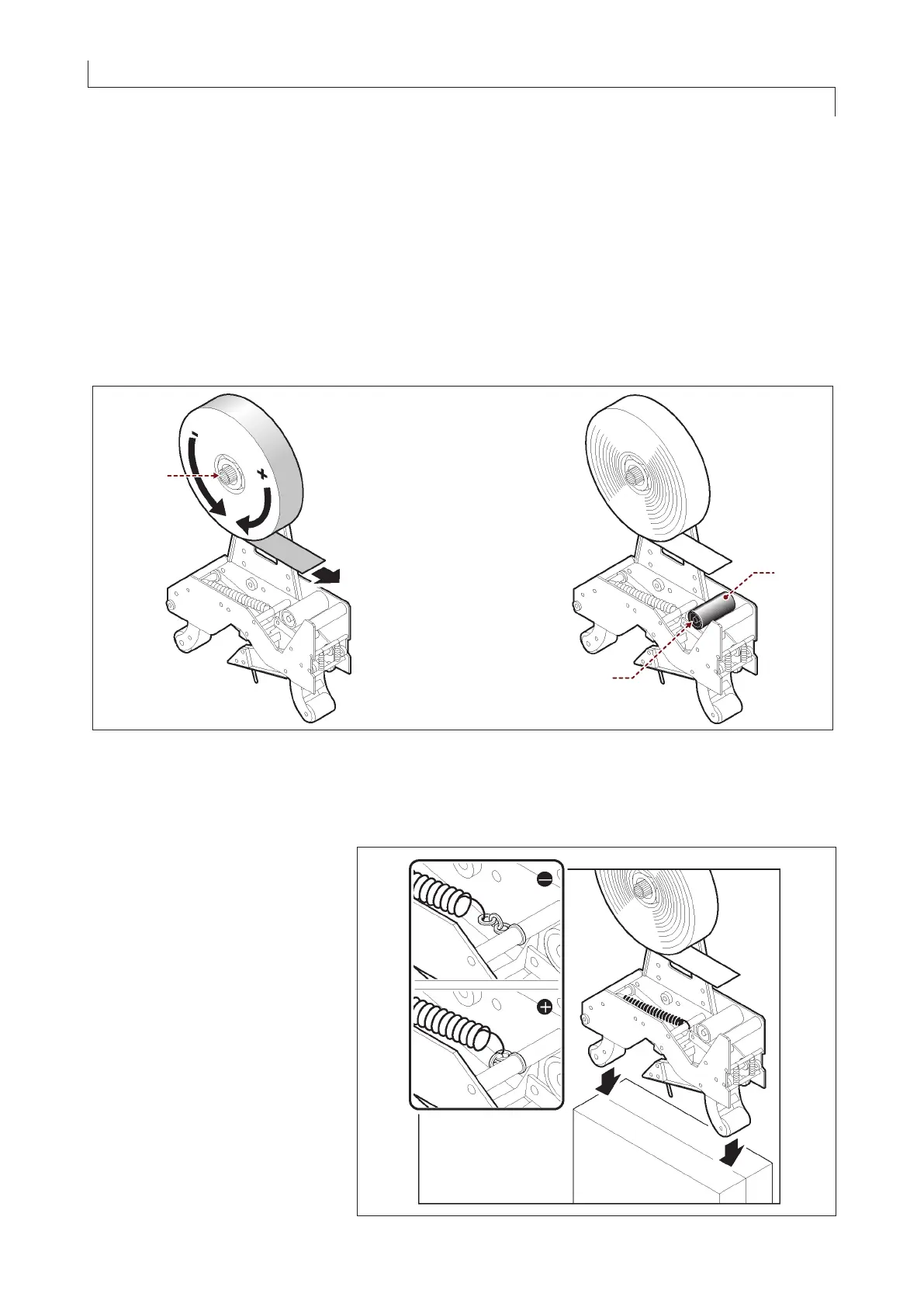 -

+