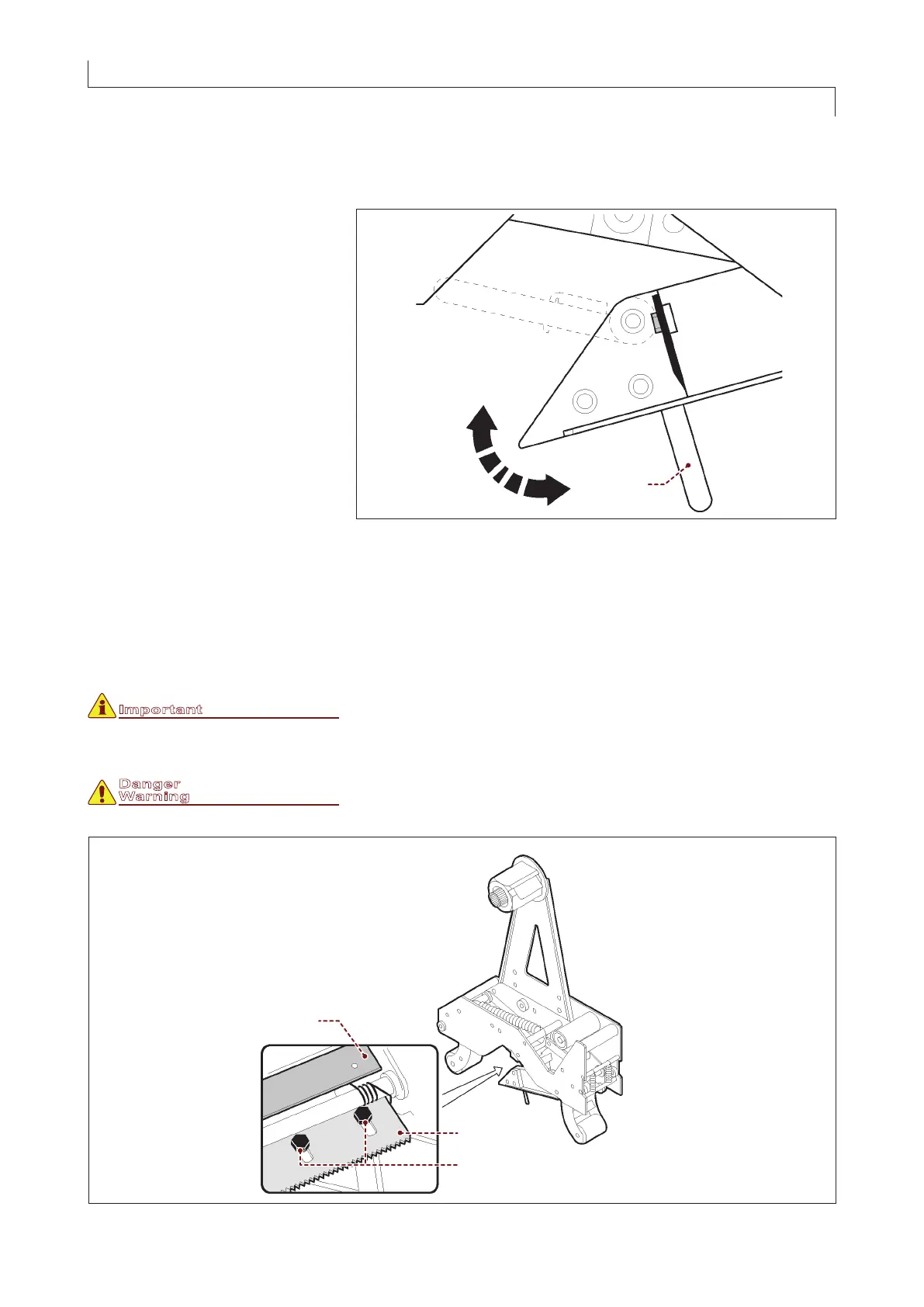 Important

Danger
Warning