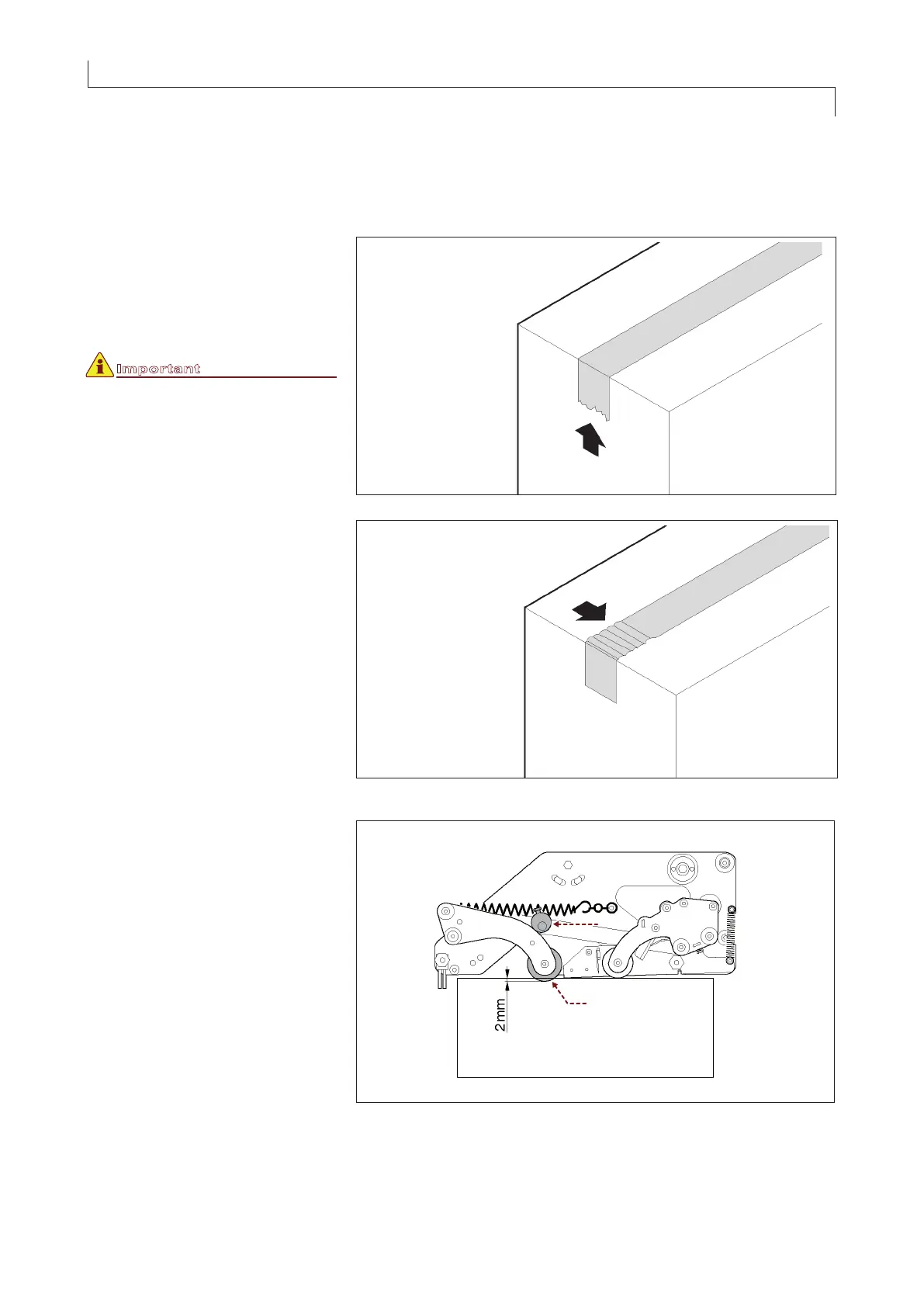 Important

2mm