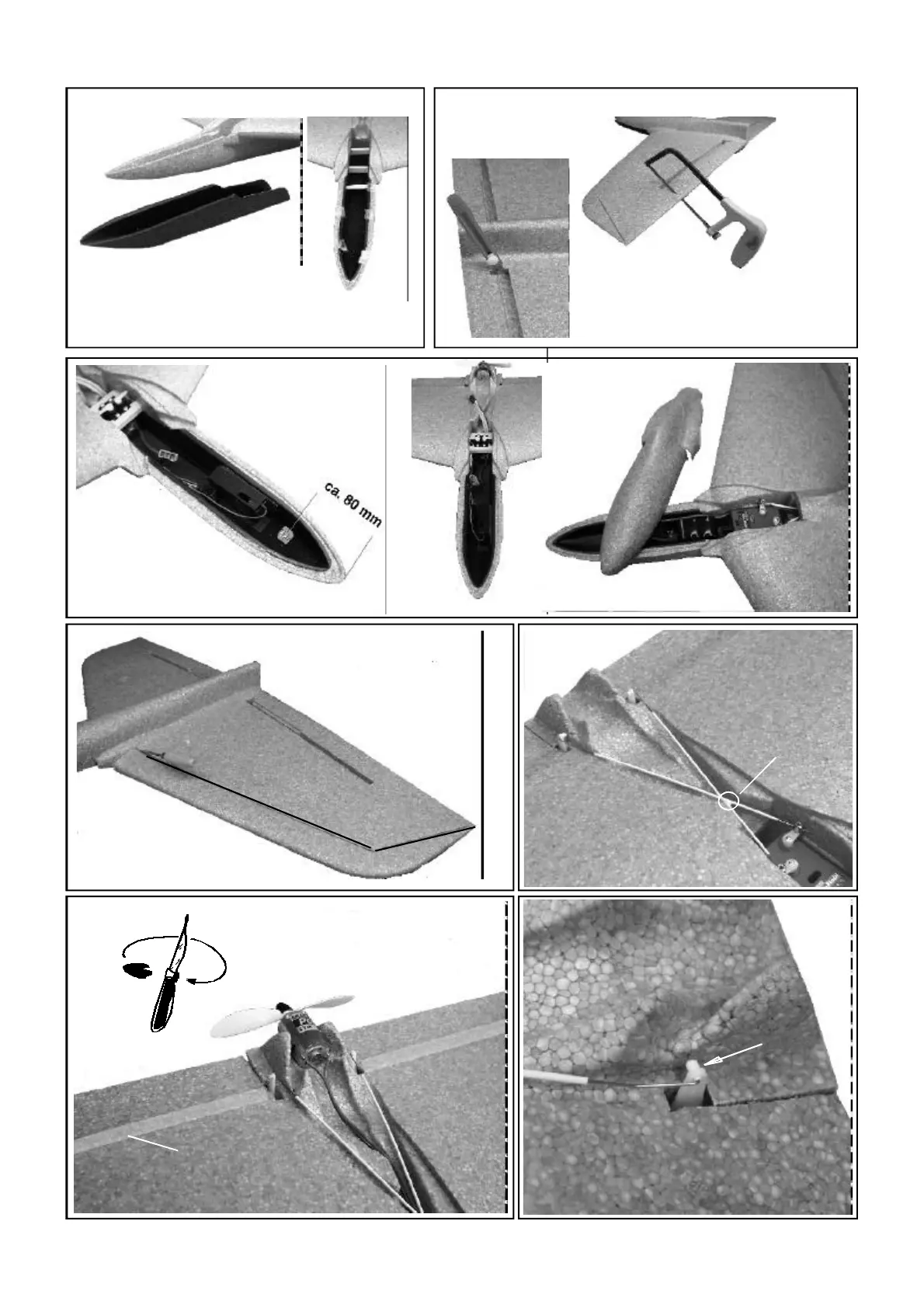 ca. 80 mm