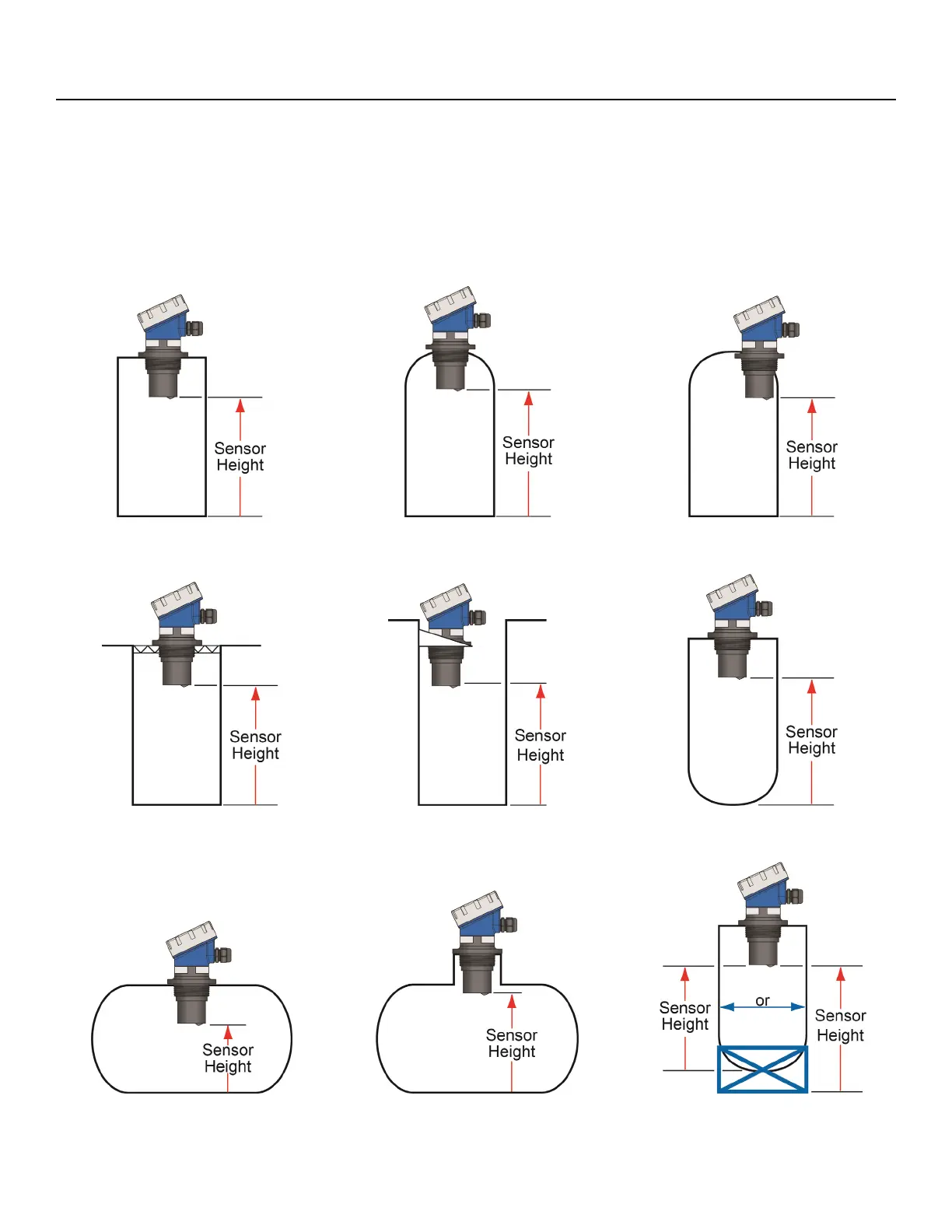 Sensor Height

Sensor Height

Sensor Height

Sensor Height

Sensor Height

Sensor Height

Sensor Height

Sensor Height

Sensor Height

or

Sensor Height