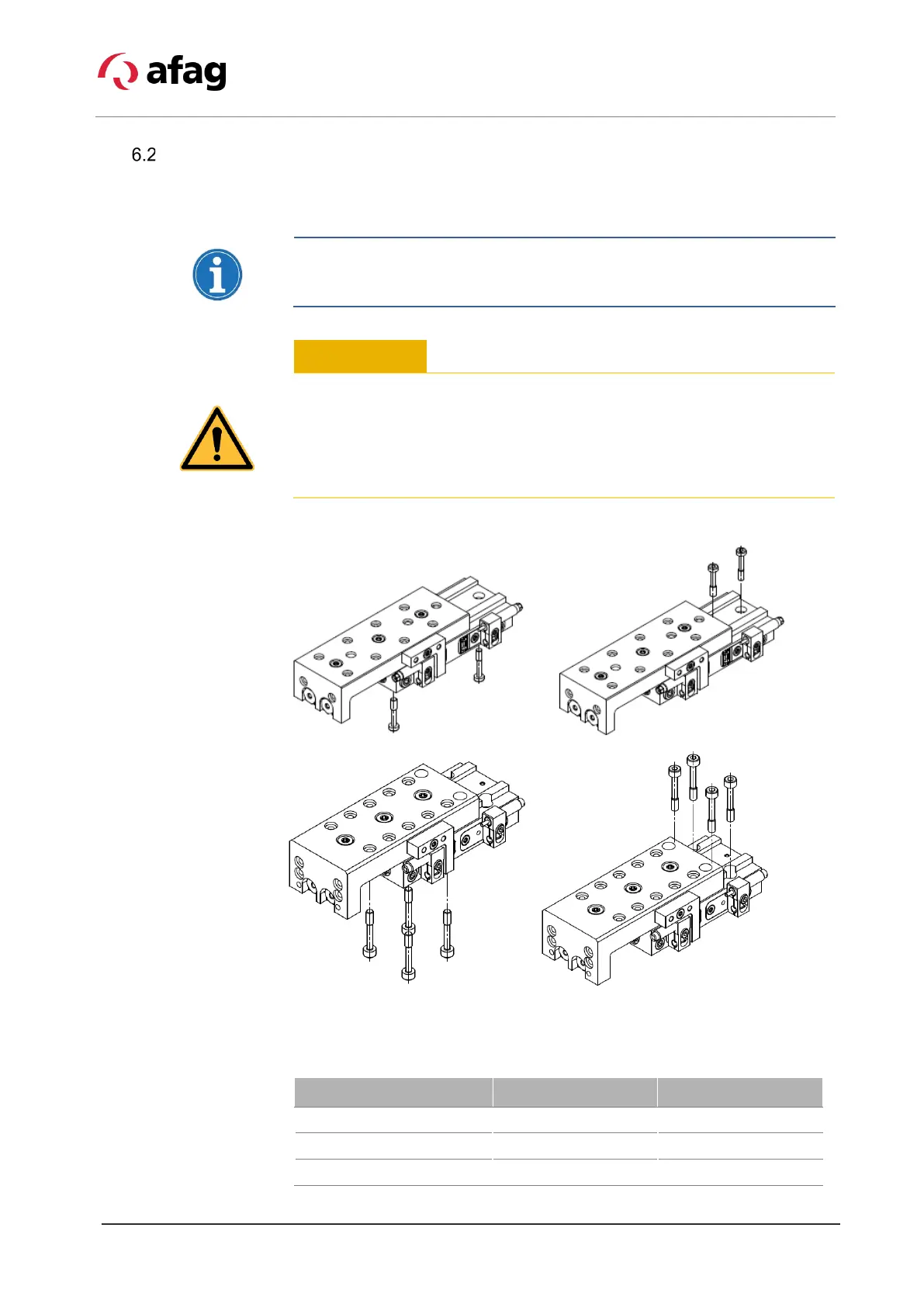 afag

6.2