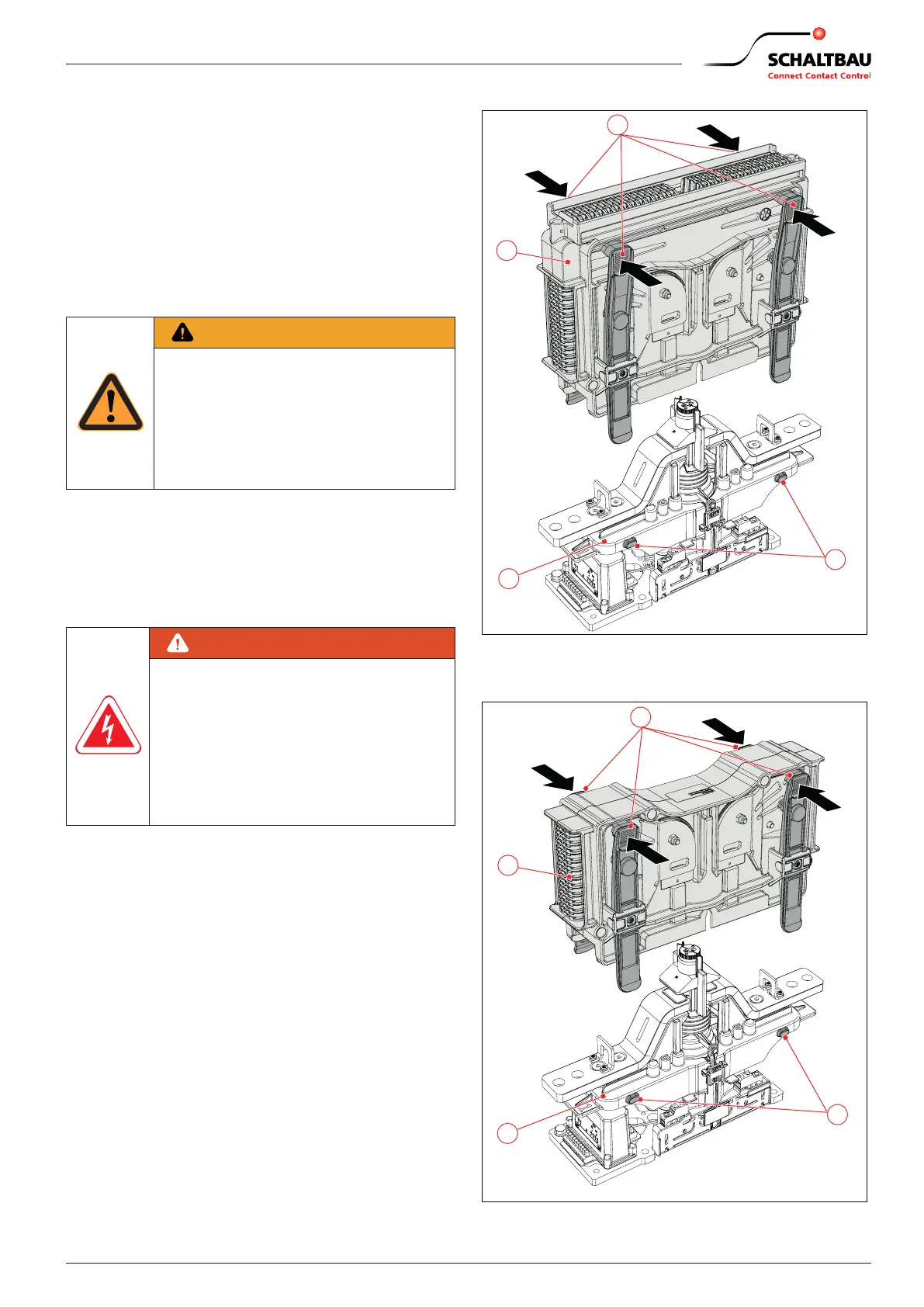 SCHALTBAU
Connect Contact Control