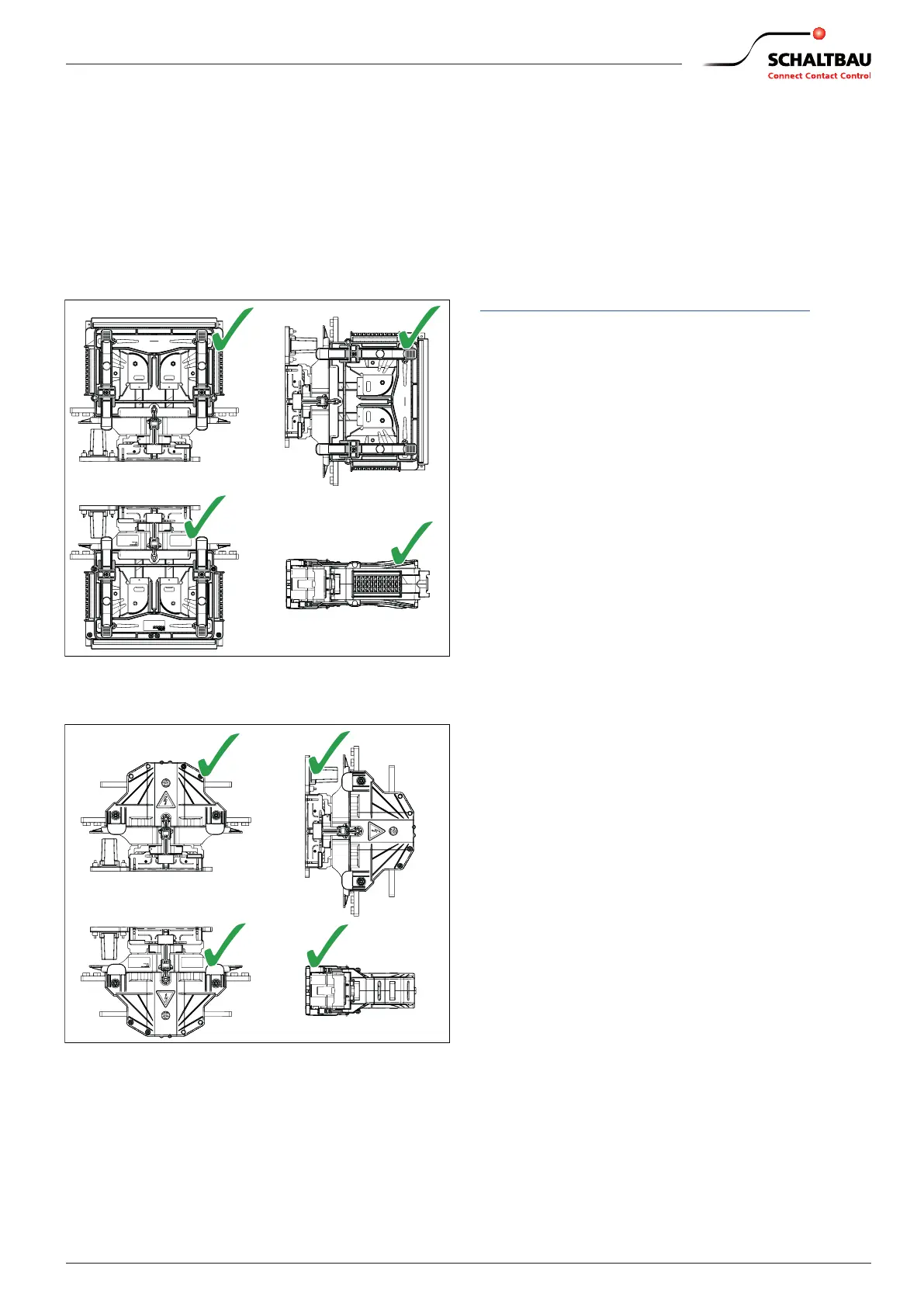 SCHALTBAU
Connect Contact Control