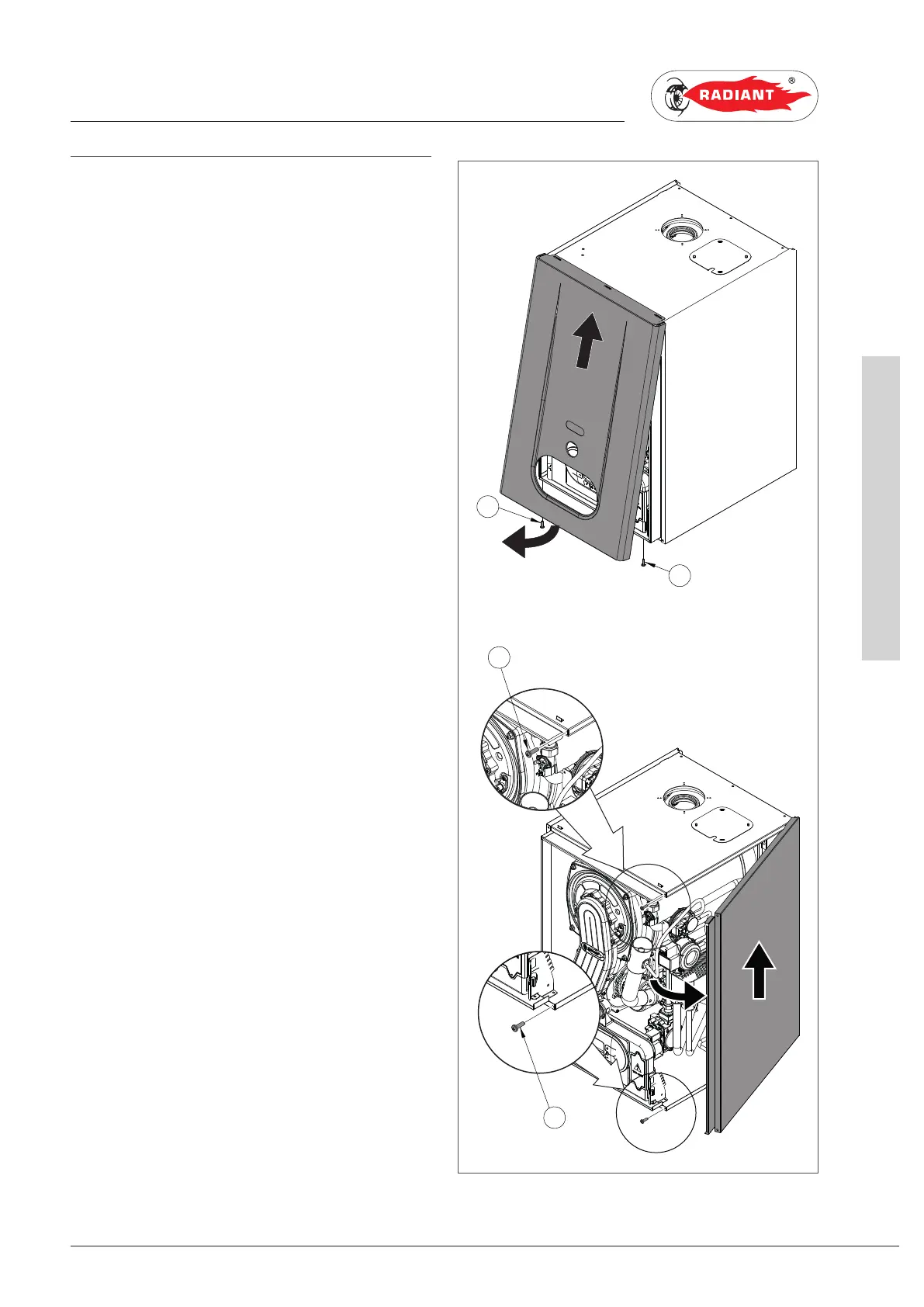 RADIANT ®