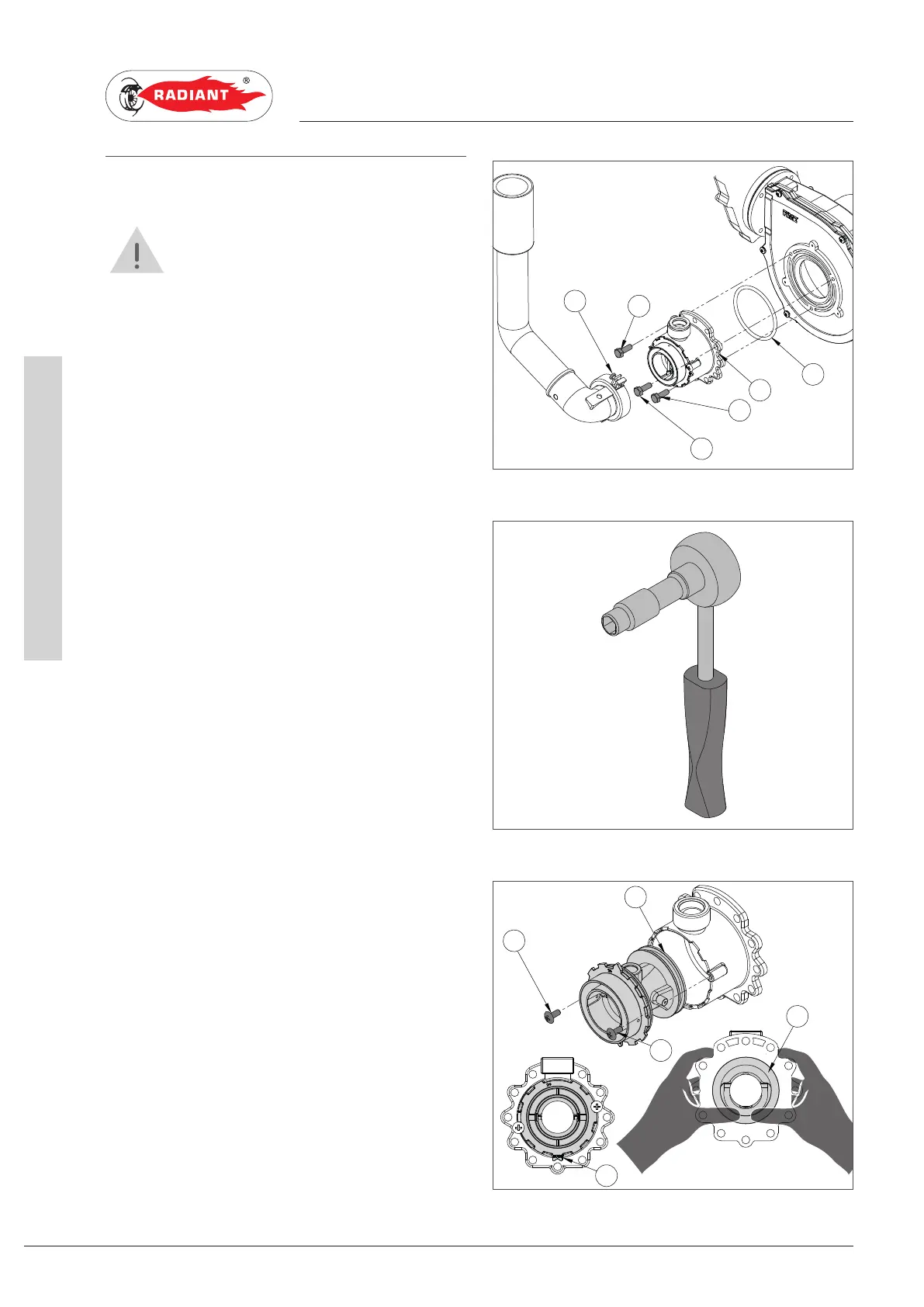 RADIANT ®