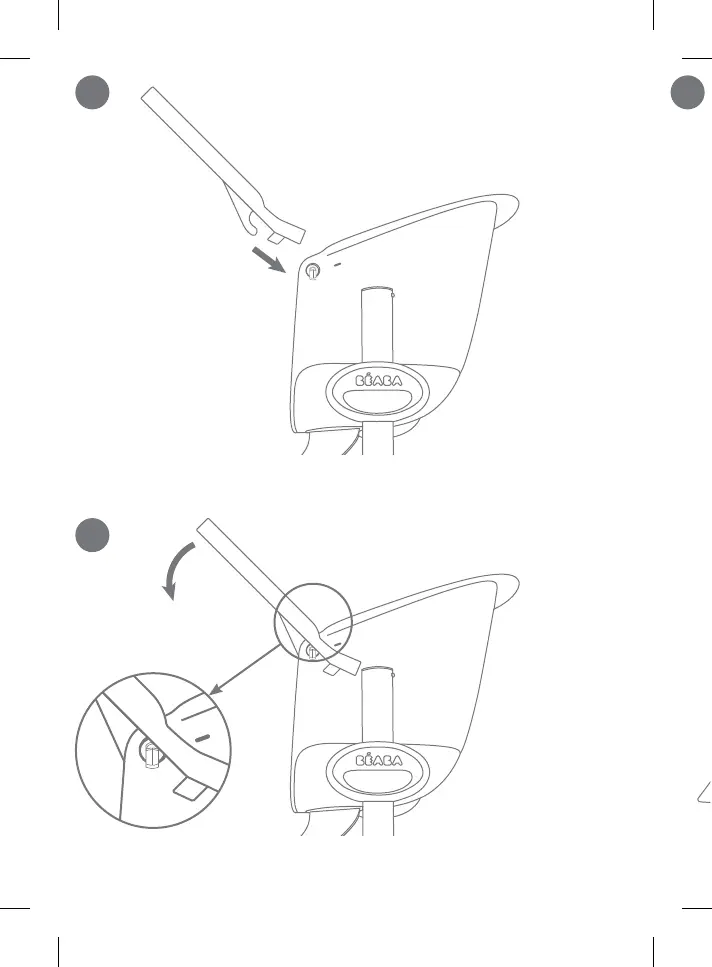 BÉABA

BÉABA