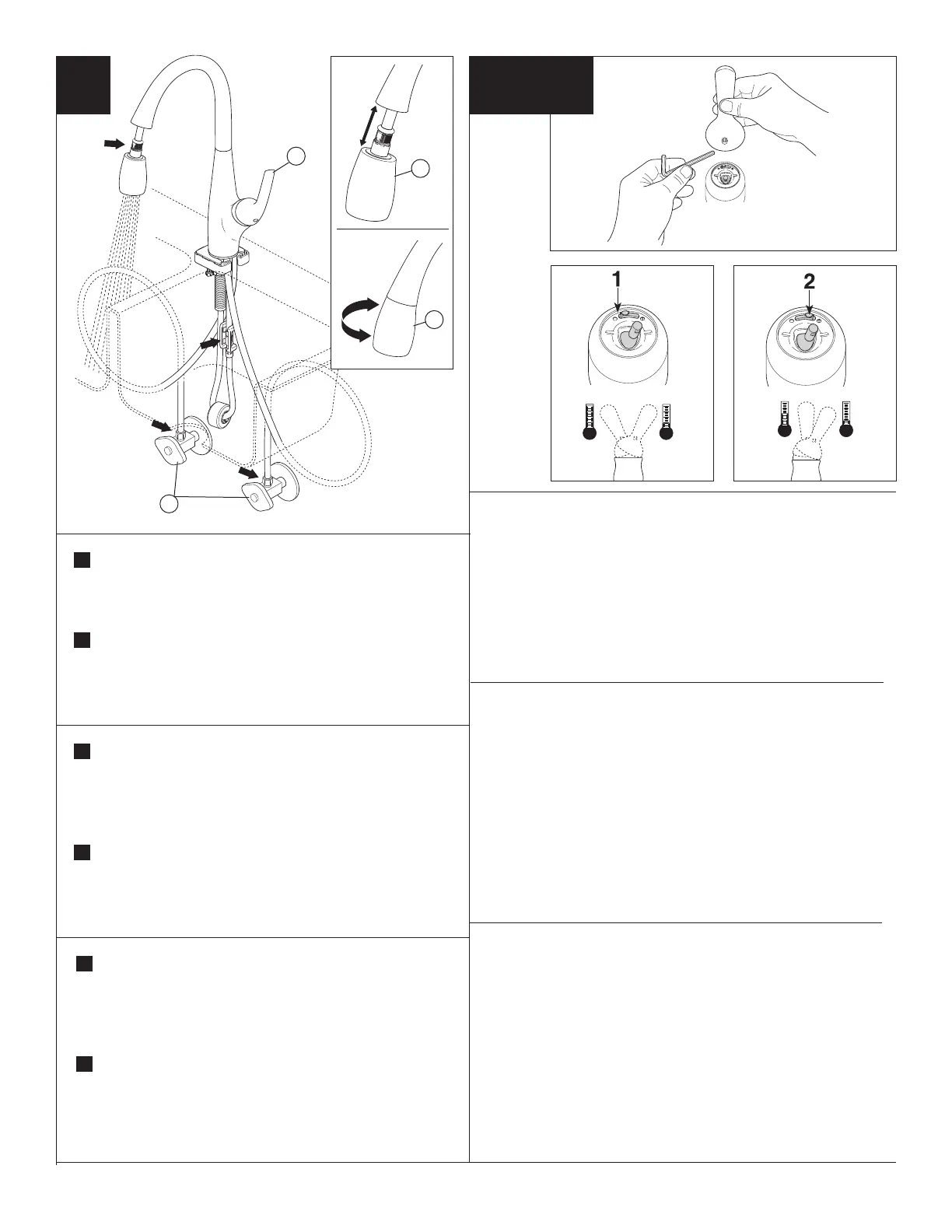 1

2