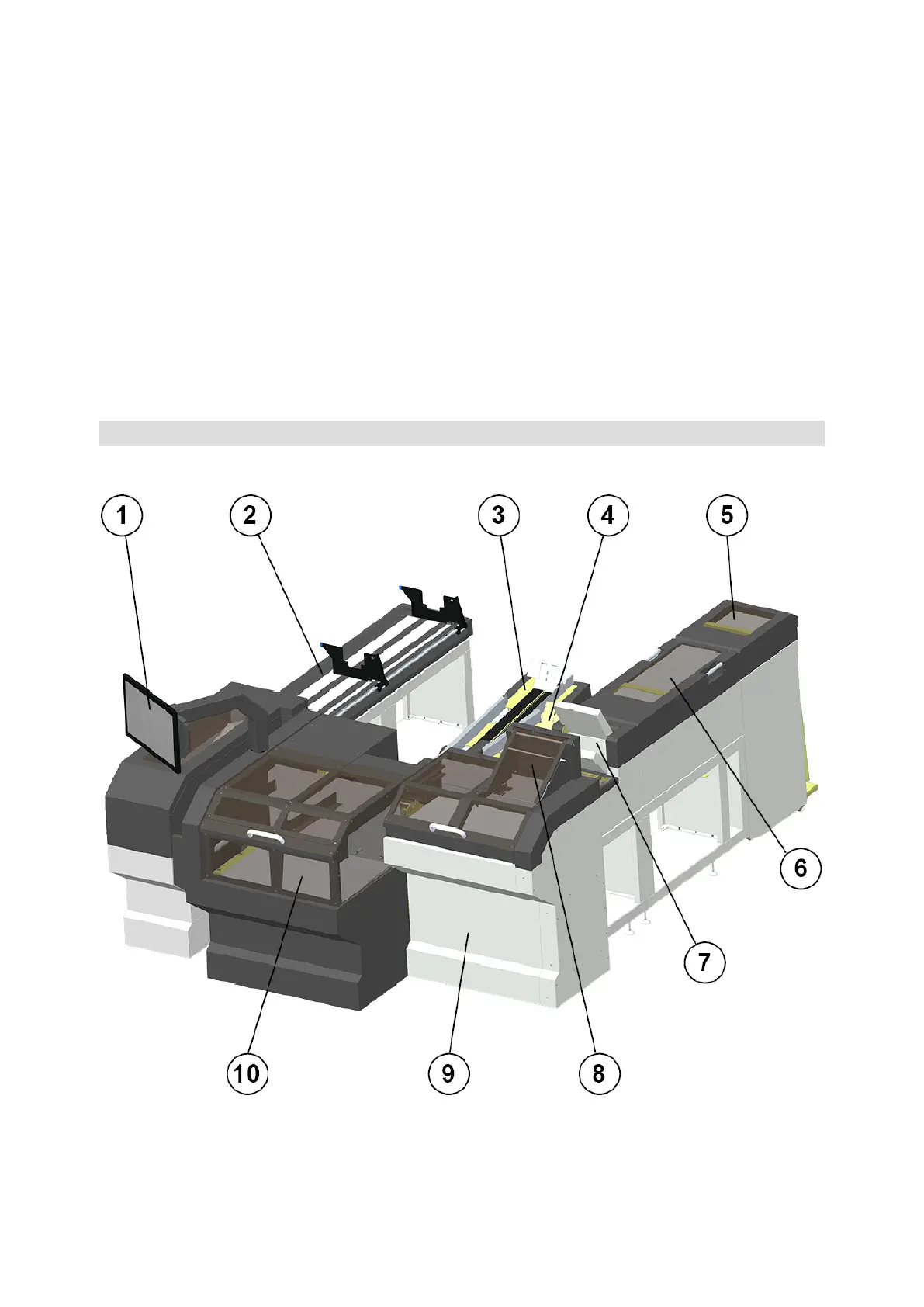 1
2
3
4
5
6
7
10
9
8