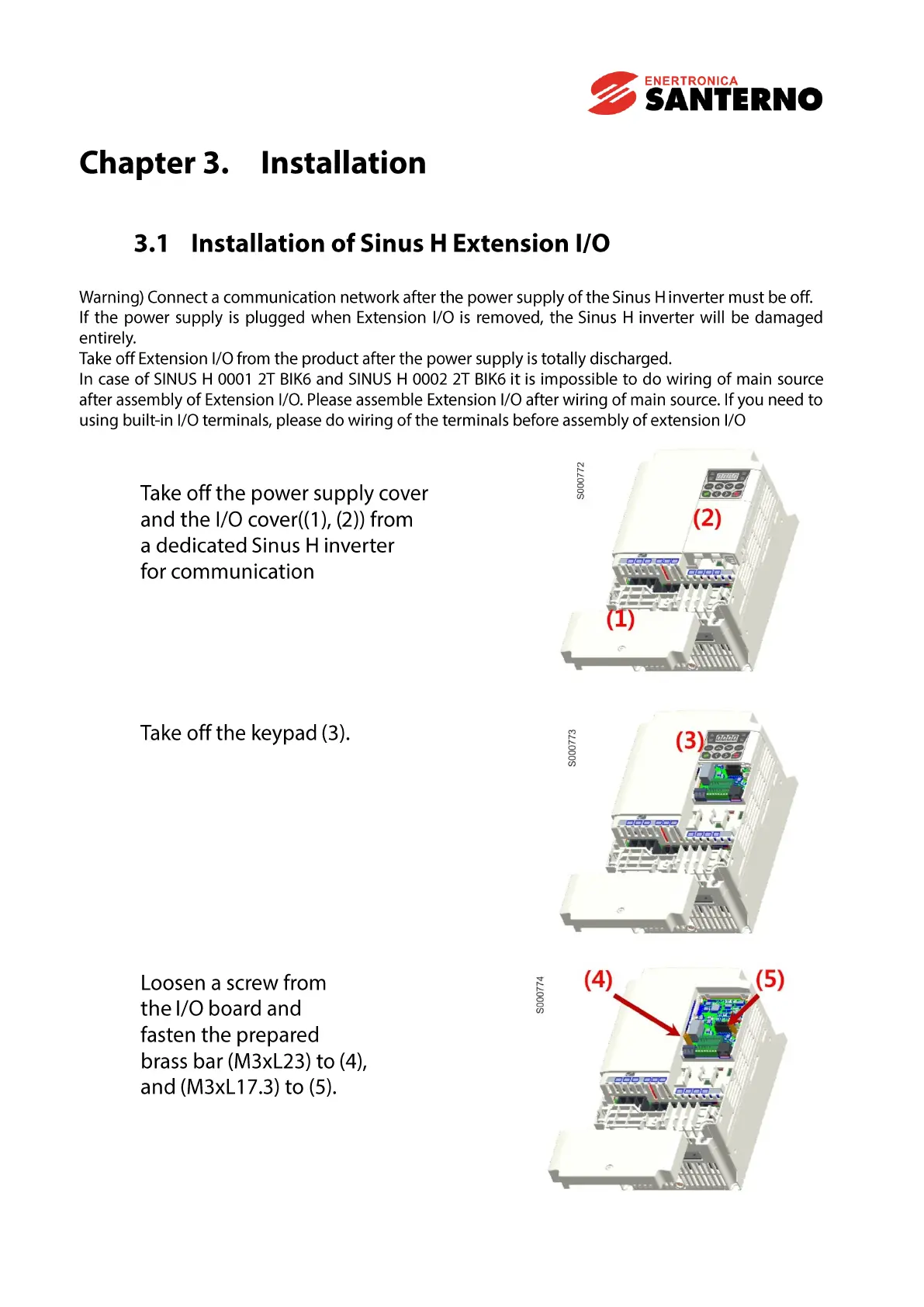 ENERTRONICA SANTERNO

Chapter 3. Installation

3.1 Installation of Sinus H Extension I/O

Warning) Connect a communication network after the power supply of the Sinus H inverter must be off. If the power supply is plugged when Extension I/O is removed, the Sinus H inverter will be damaged entirely.
Take off Extension I/O from the product after the power supply is totally discharged.
In case of SINUS H 0001 2T BIK6 and SINUS H 0002 2T BIK6 it is impossible to do wiring of main source after assembly of Extension I/O. Please assemble Extension I/O after wiring of main source. If you need to using built-in I/O terminals, please do wiring of the terminals before assembly of extension I/O

Take off the power supply cover and the I/O cover((1), (2)) from a dedicated Sinus H inverter for communication

S000772

(2)

(1)

Take off the keypad (3).

S000773

(3)

Loosen a screw from the I/O board and fasten the prepared brass bar (M3xL23) to (4), and (M3xL17.3) to (5).

S000774

(4)

(5)