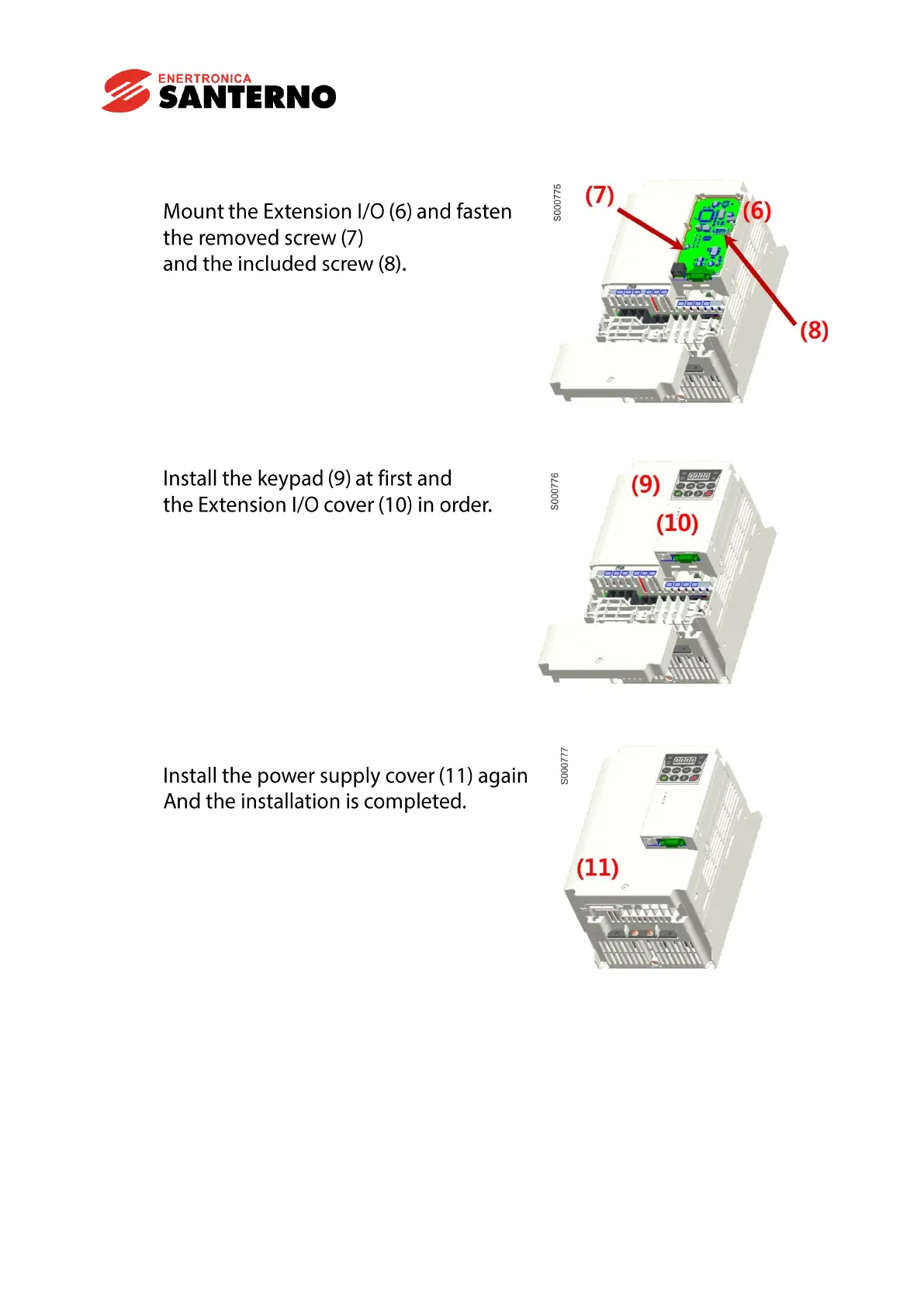 ENERTRONICA
SANTERNO

Mount the Extension I/O (6) and fasten the removed screw (7)
and the included screw (8).

S000775
(7)
(6)
(8)

Install the keypad (9) at first and
the Extension I/O cover (10) in order.

S000776
(9)
(10)

Install the power supply cover (11) again
And the installation is completed.

S000777
(11)