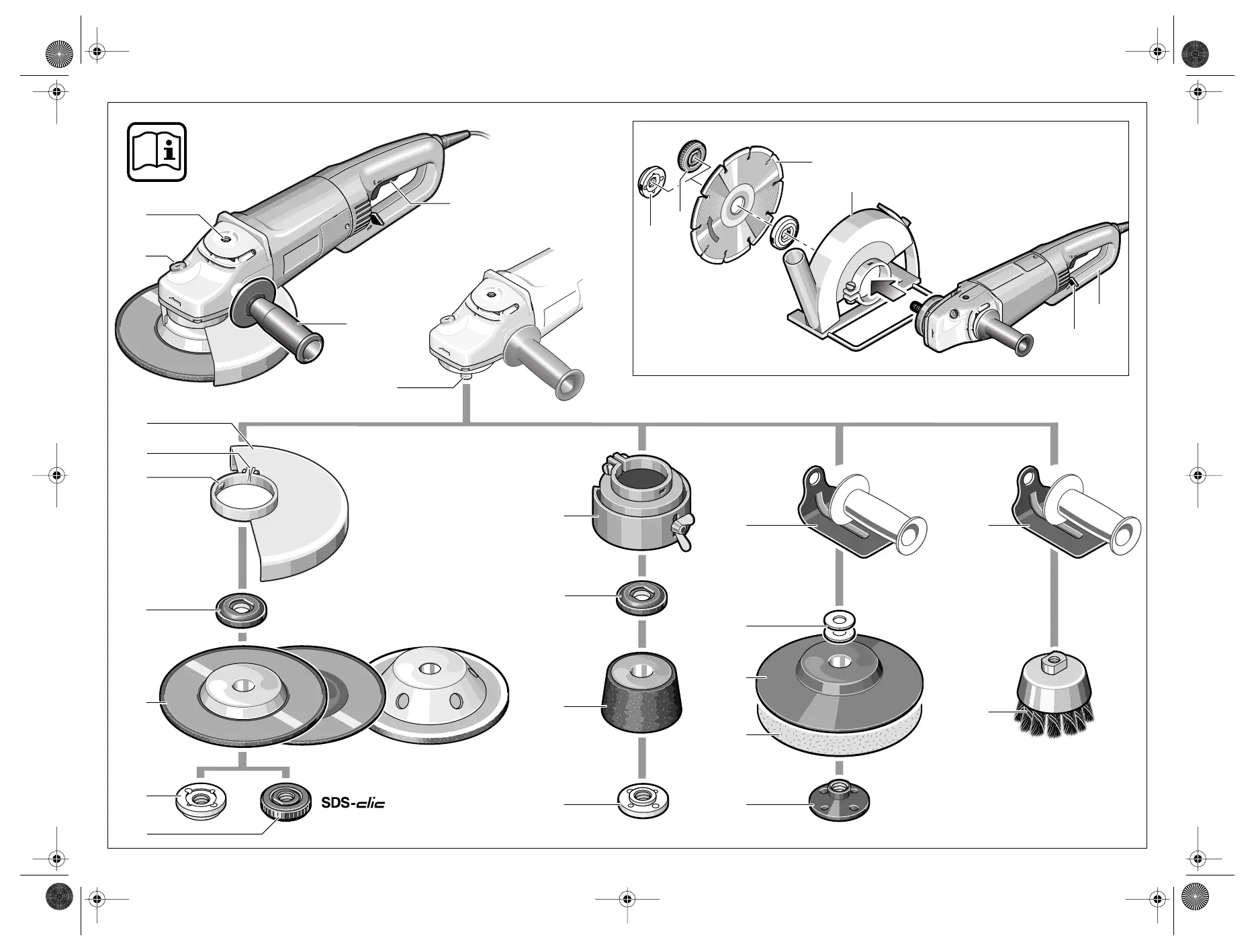 SDS-clic