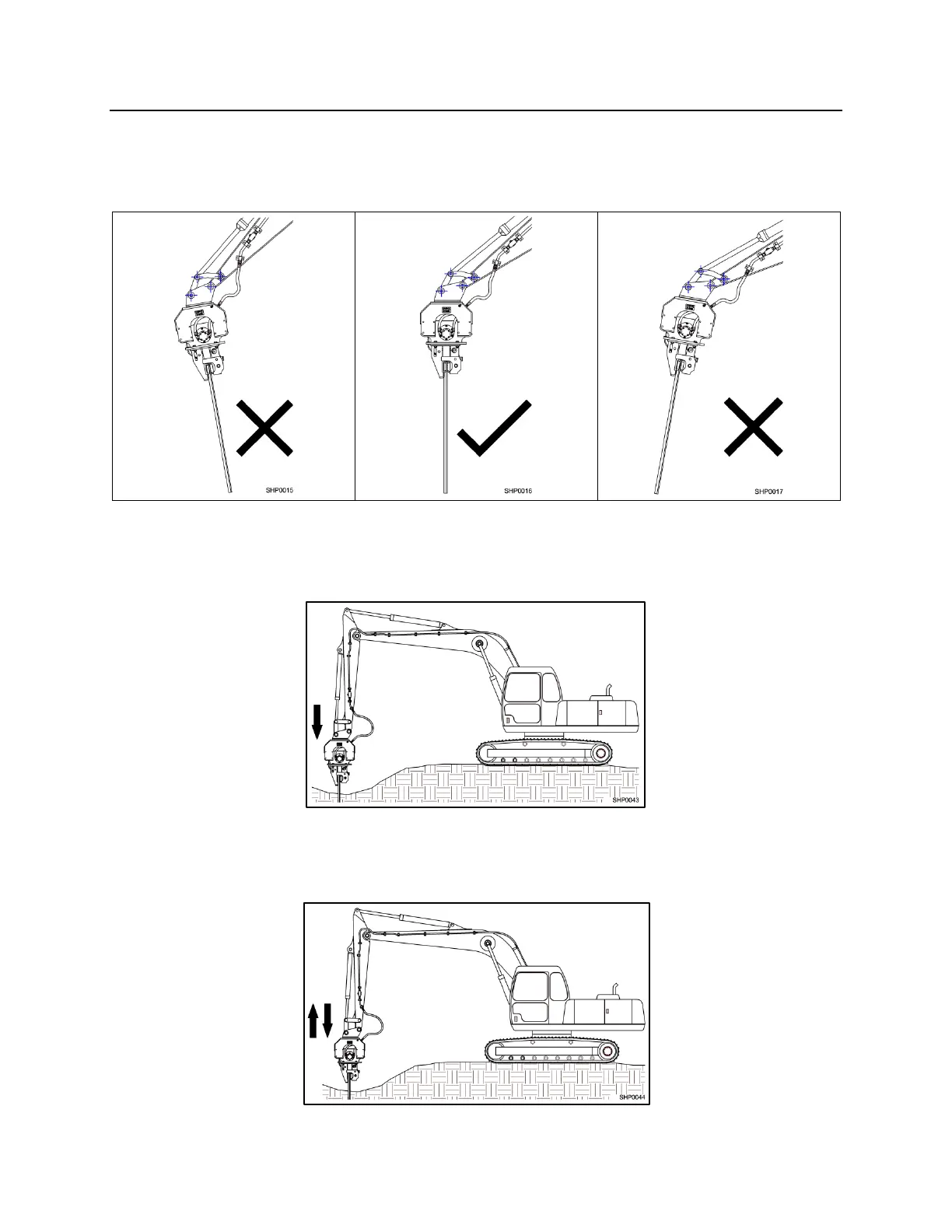 SHP0015

SHP0016

SHP0017

SHP0043

SHP0044