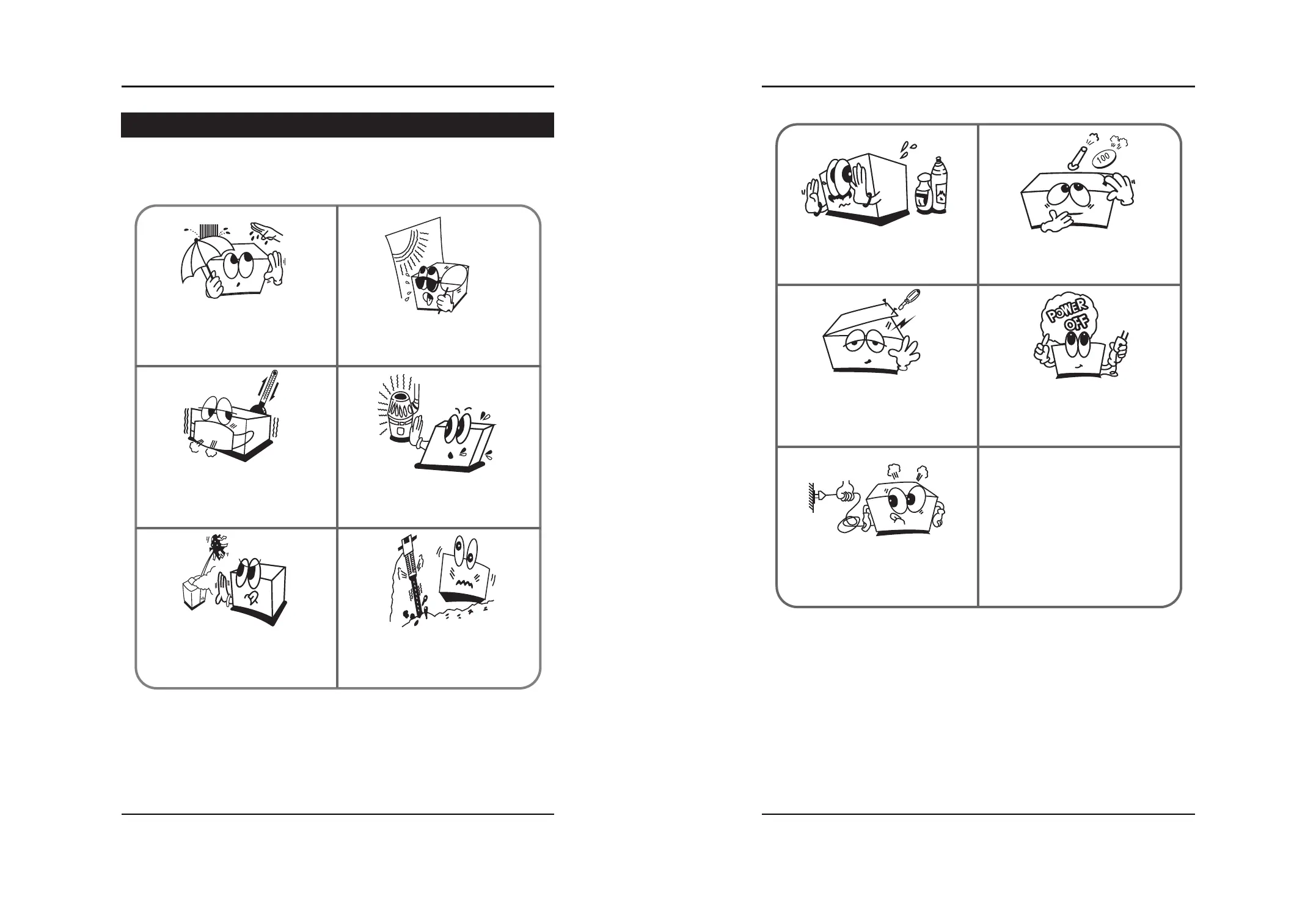 100

POWER OFF