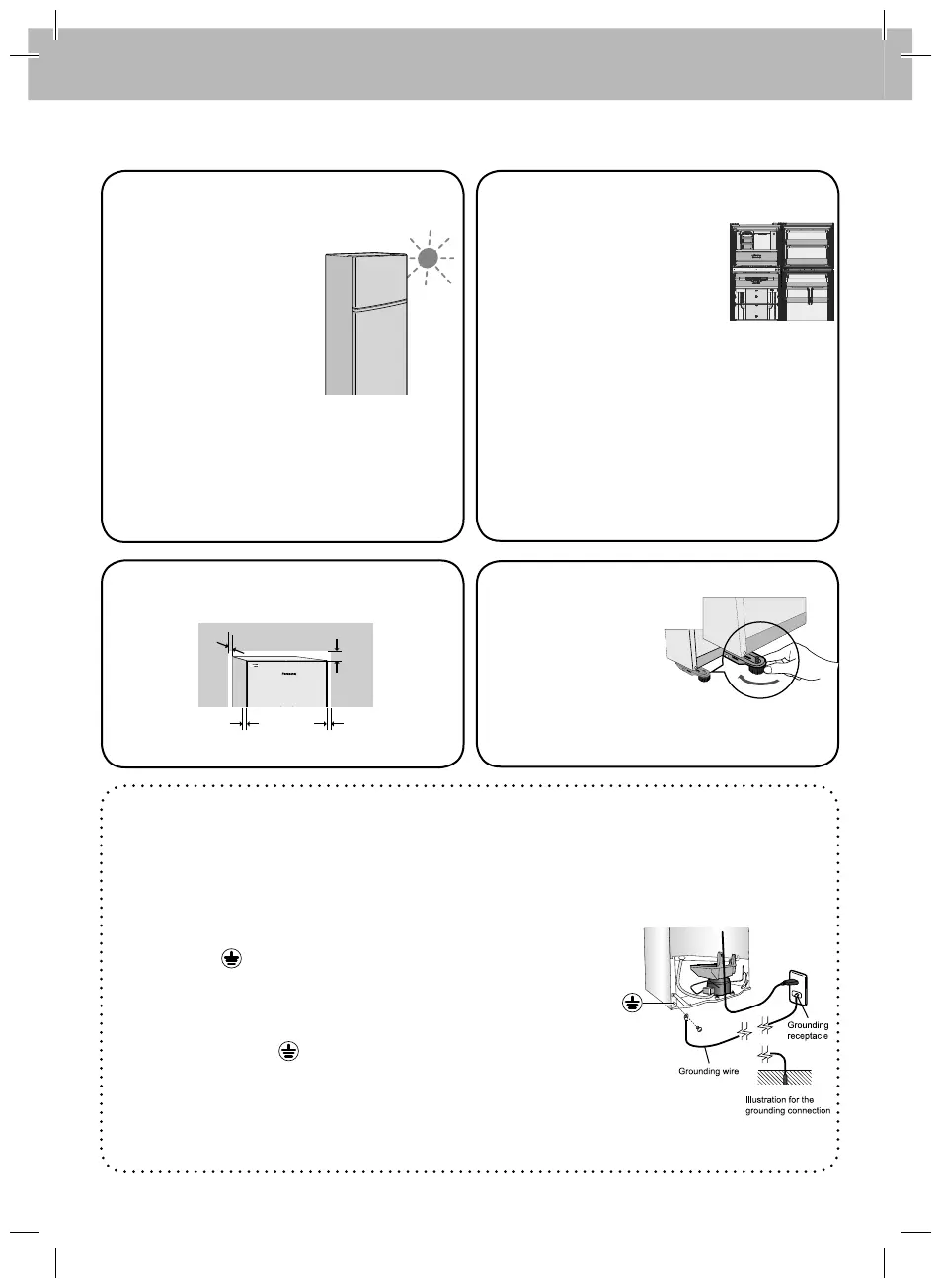 Panasonic

Grounding receptacle

Grounding wire

Illustration for the grounding connection