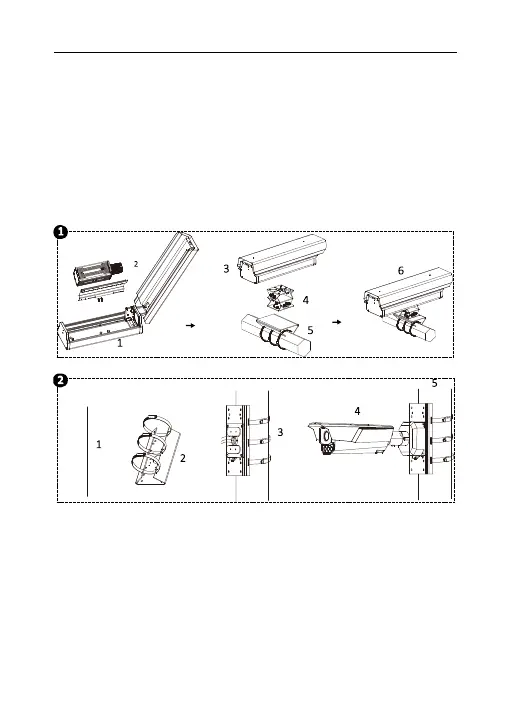 1

2

1

3

4

5

6

2

1

2

3

4

5