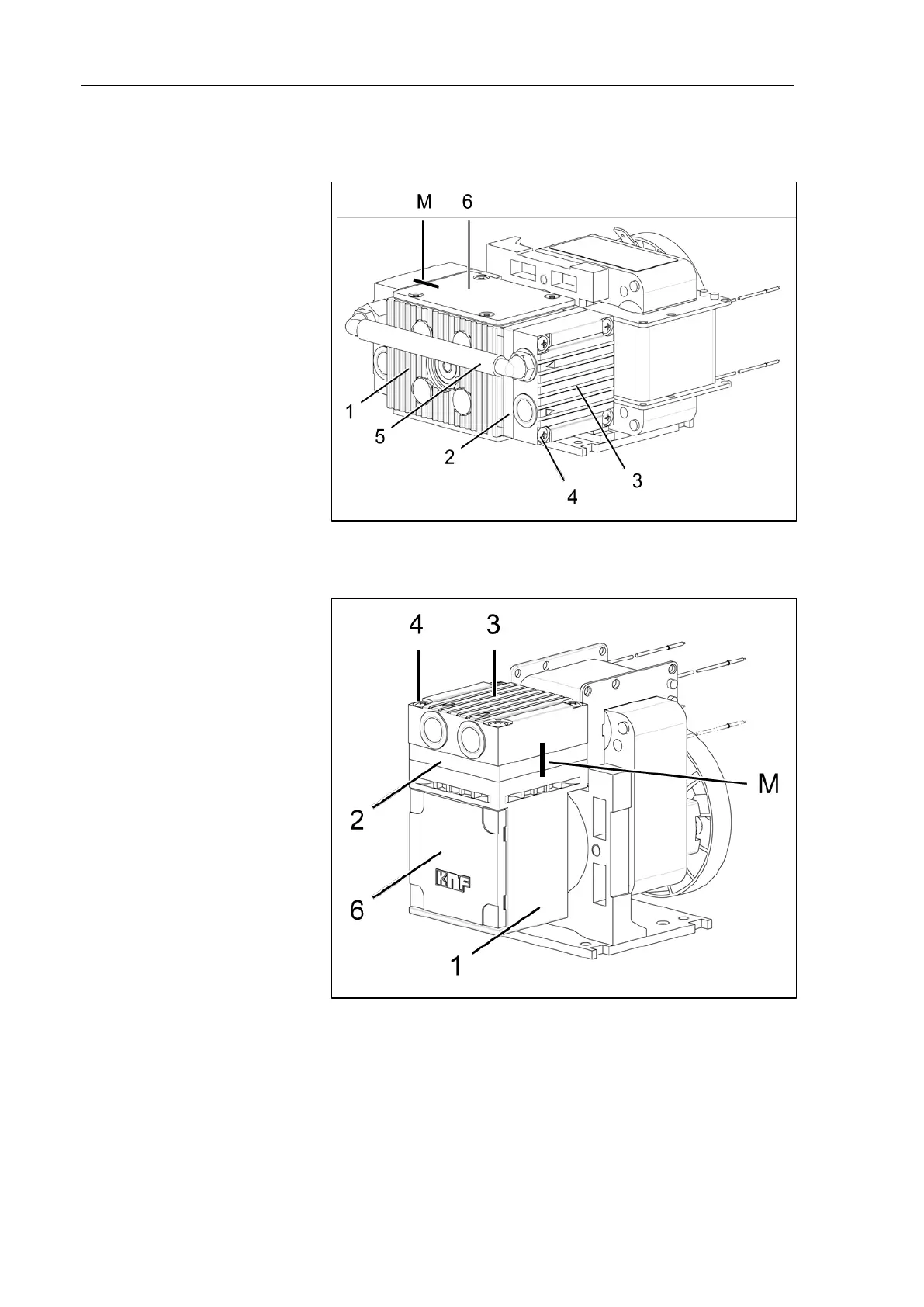 M 6

1

5

2

4

3

4 3

M

2

6

KNF

1