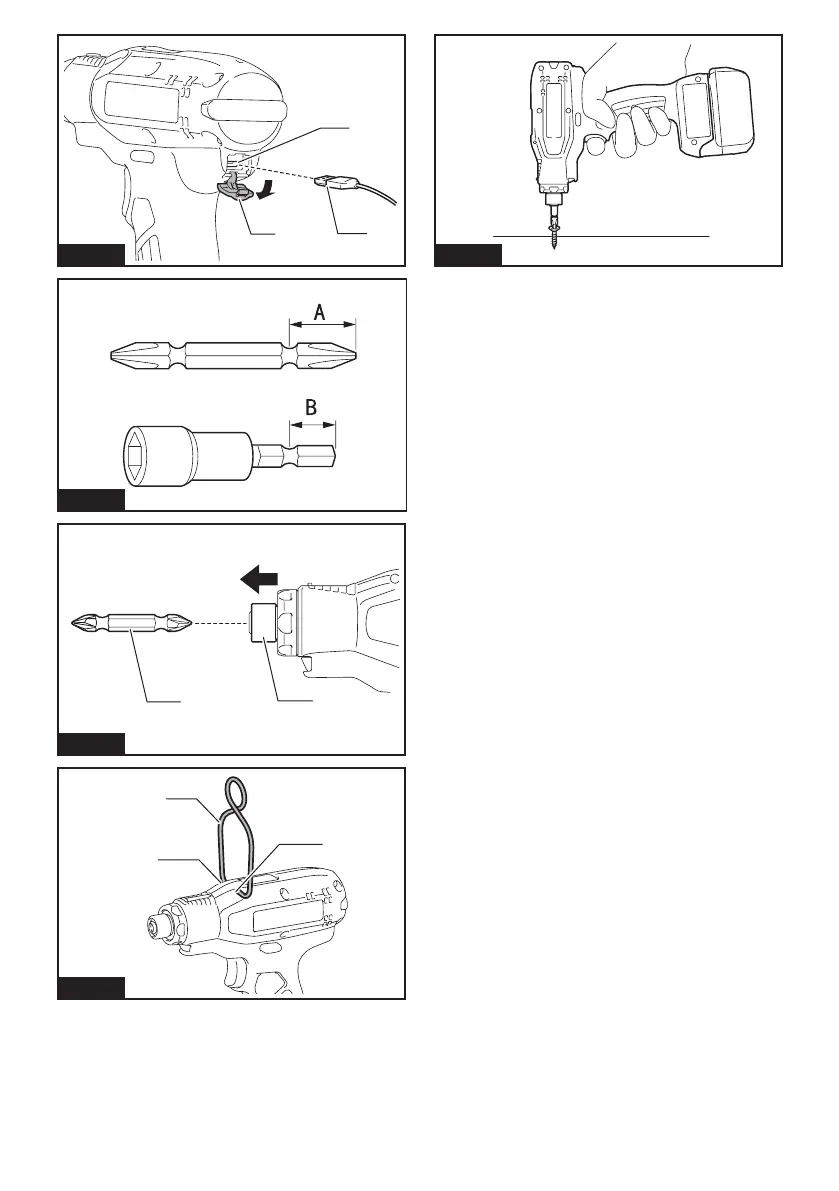 A

B