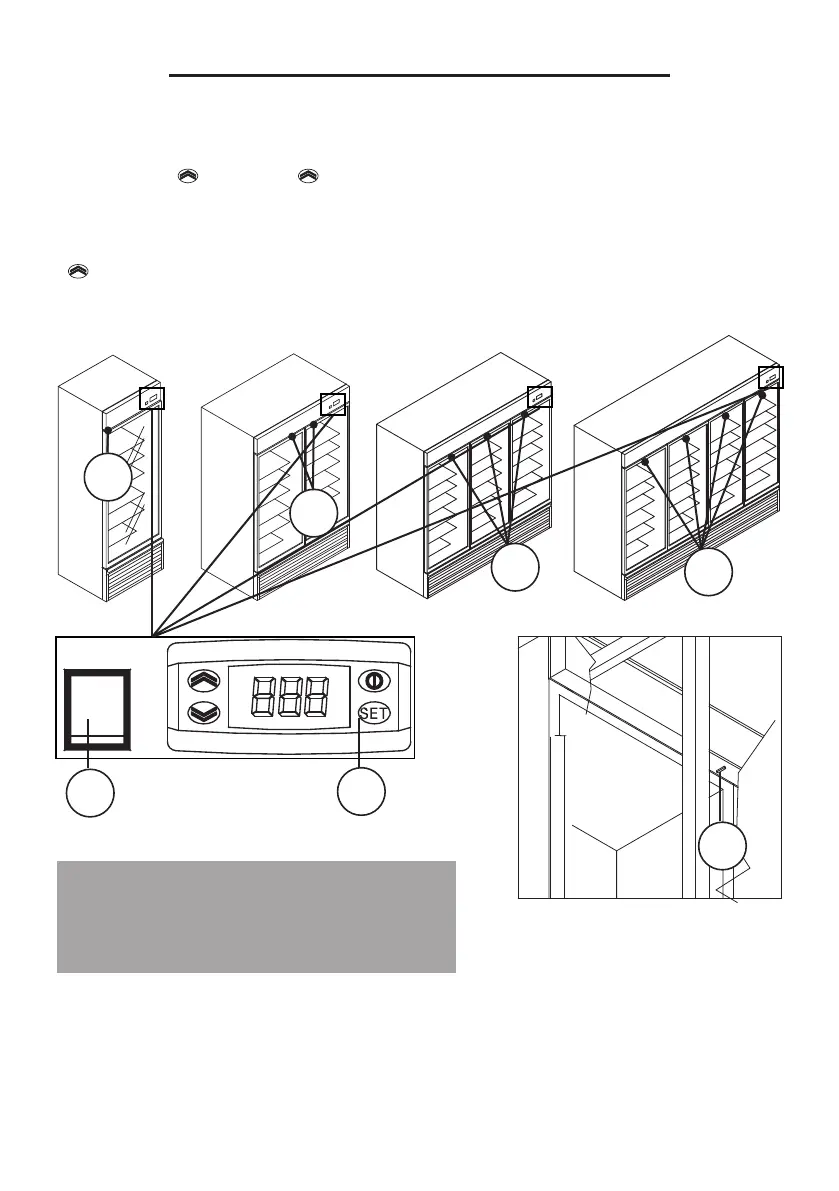 SET