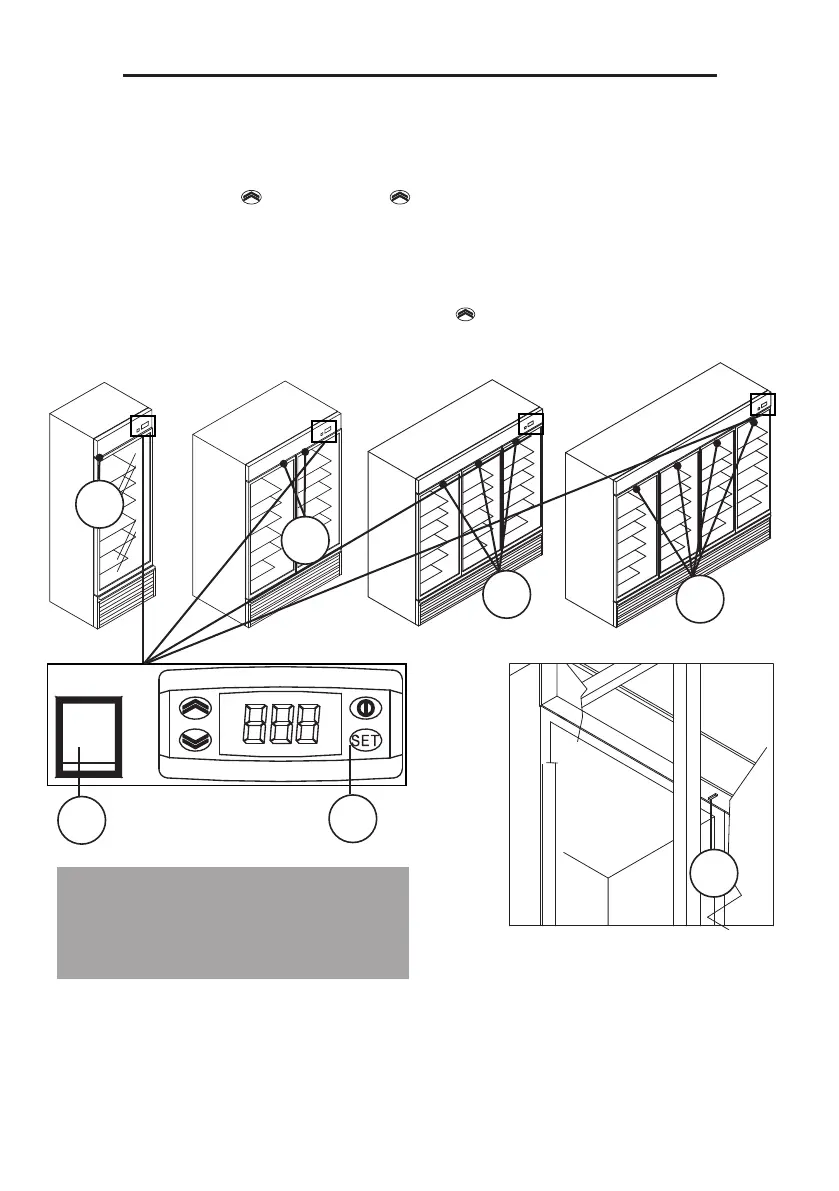 SET