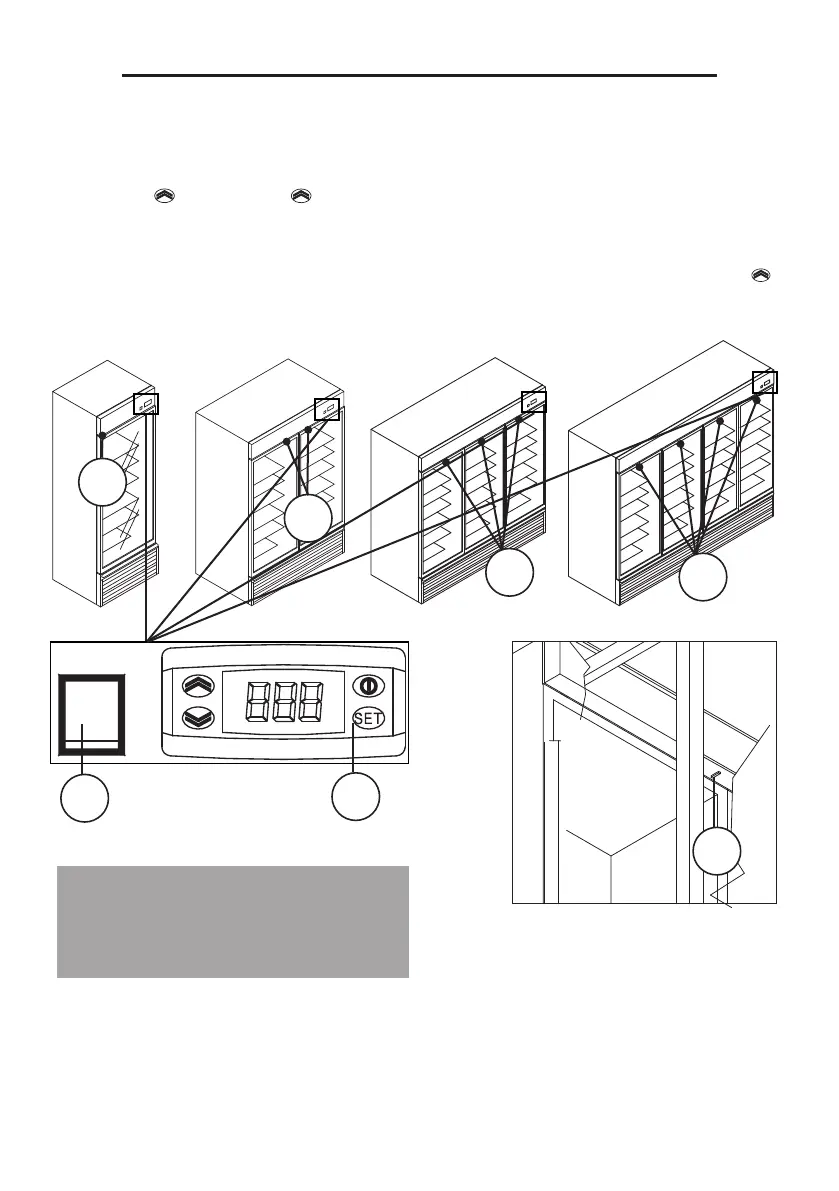 SET