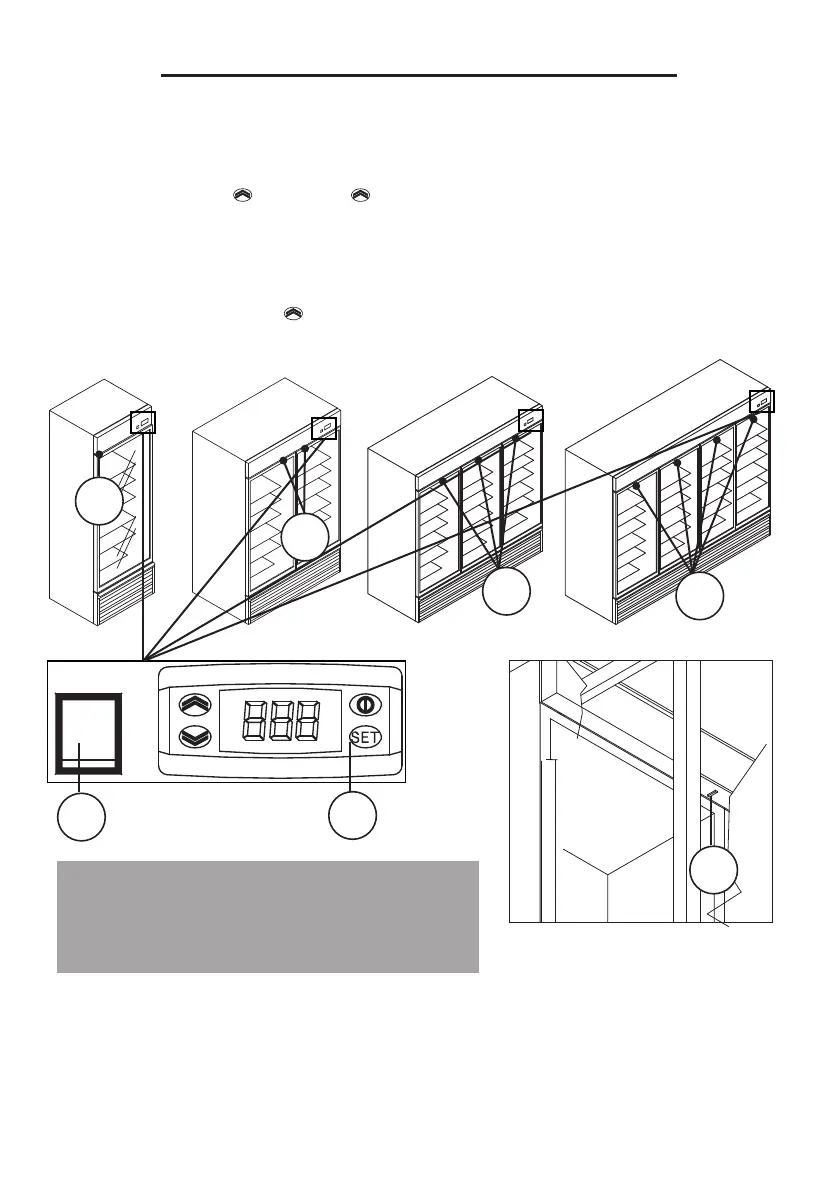 SET