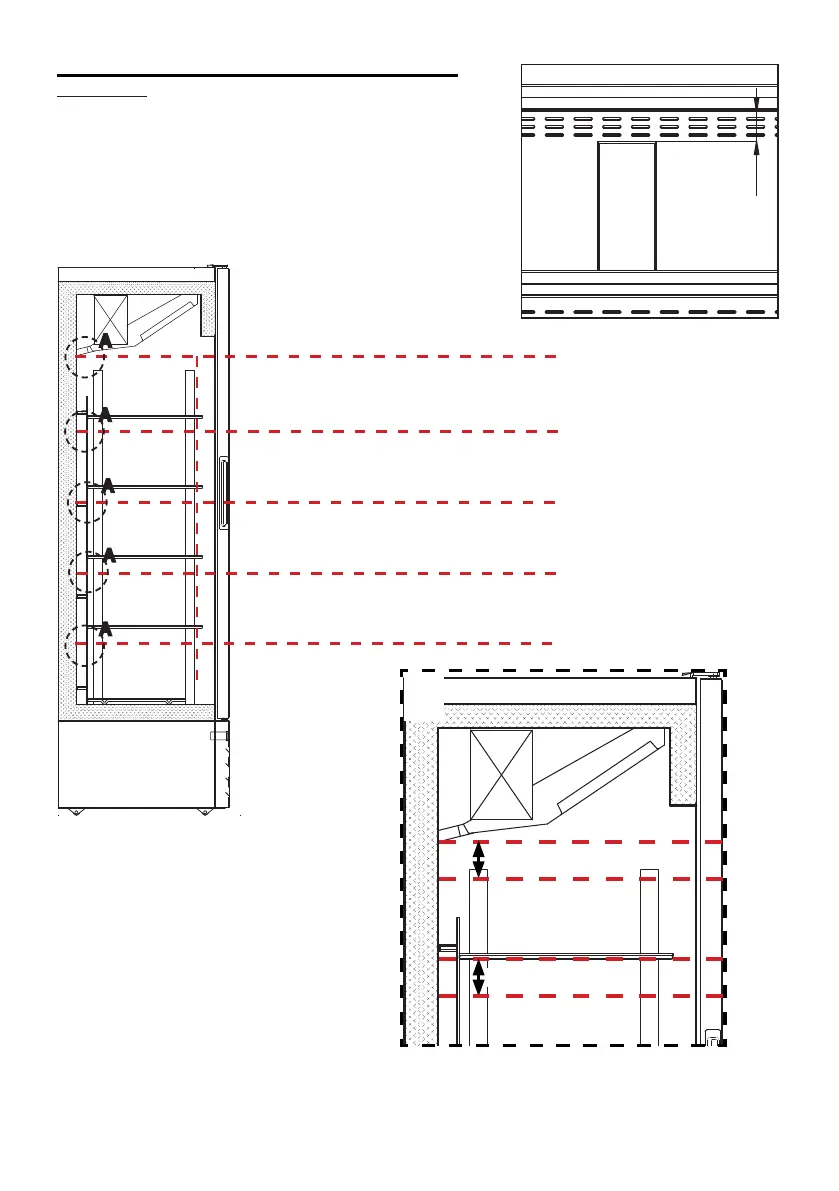 A

A

A

A

A