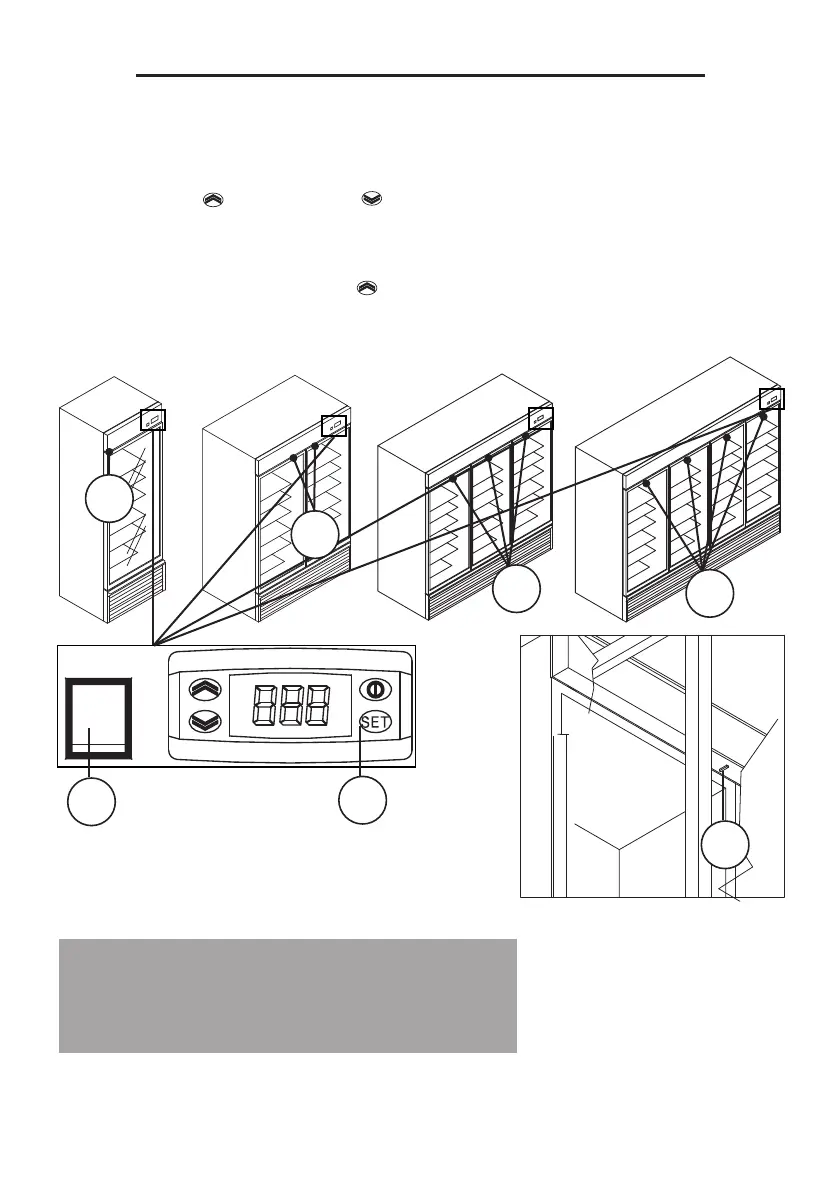 SET