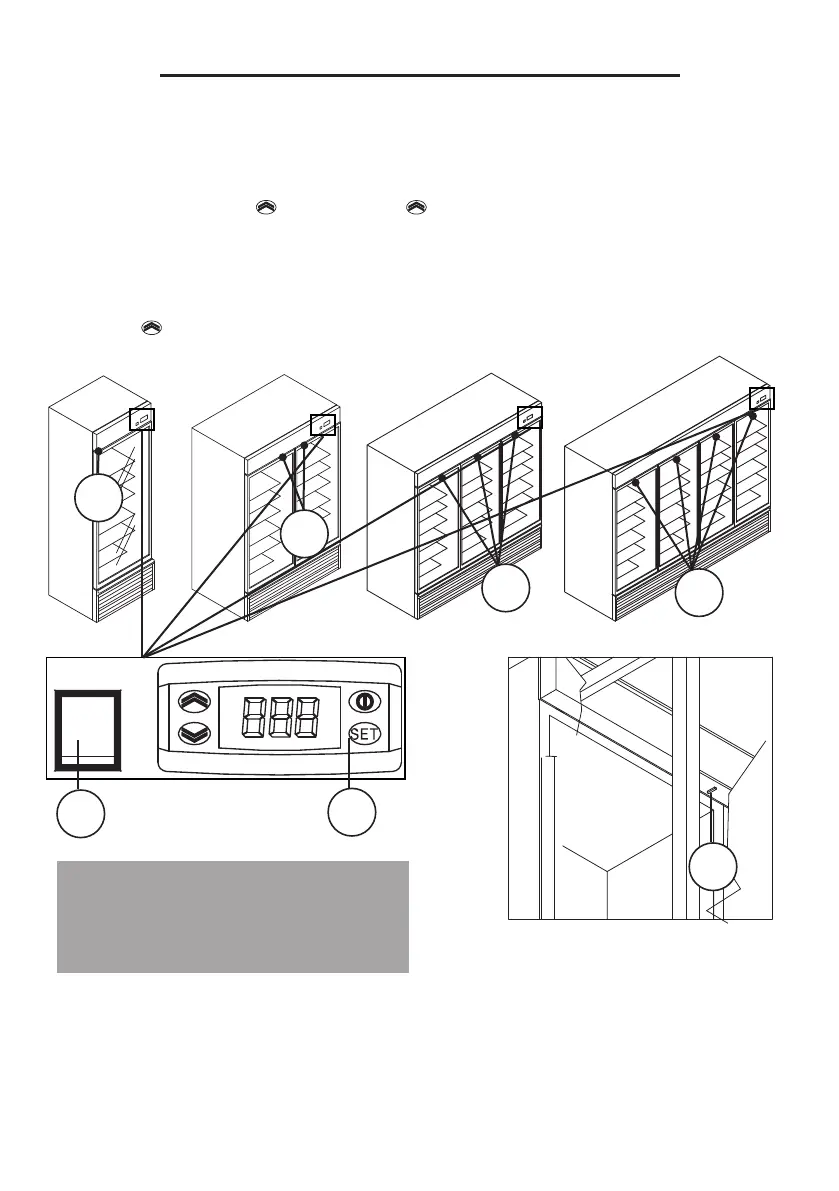 SET