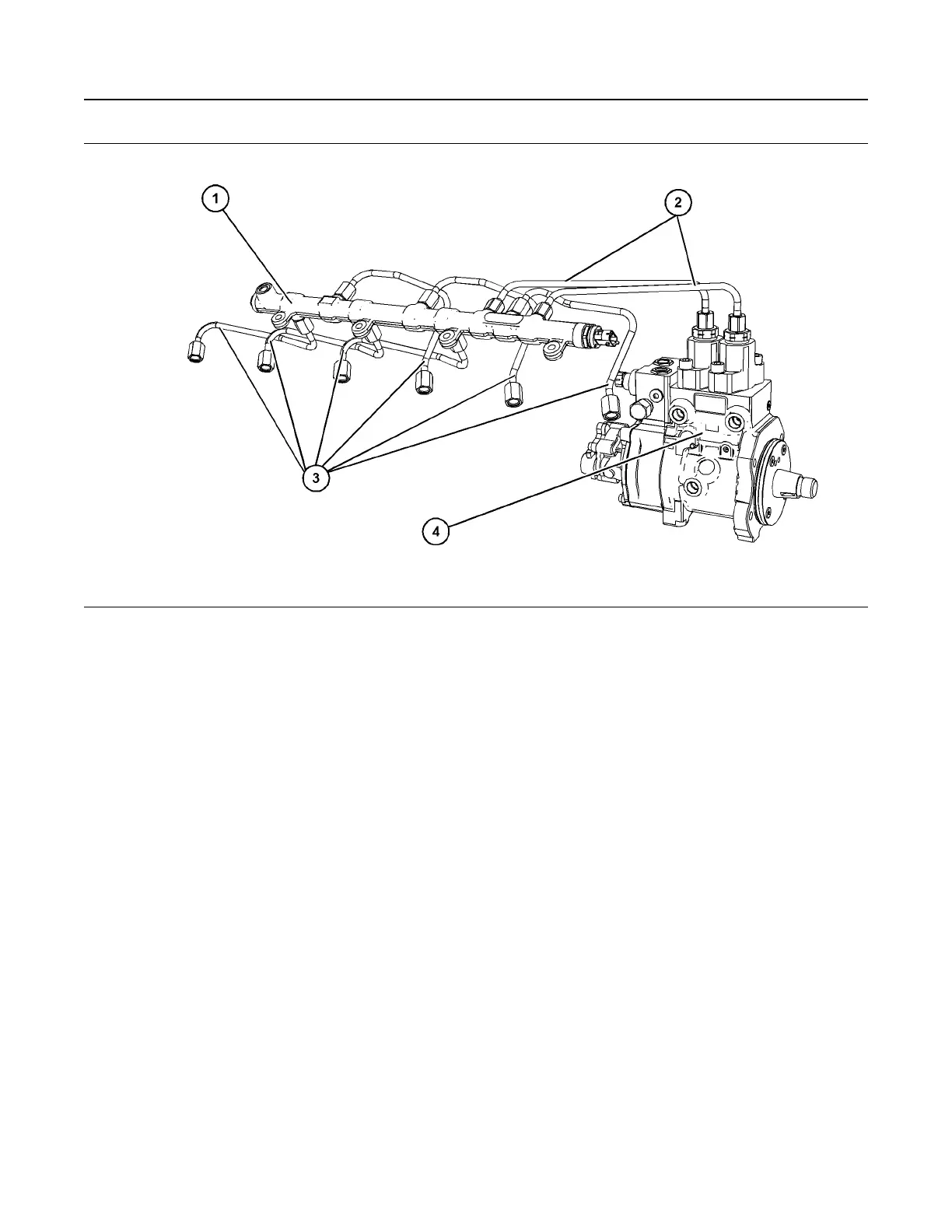 1

2

3

4