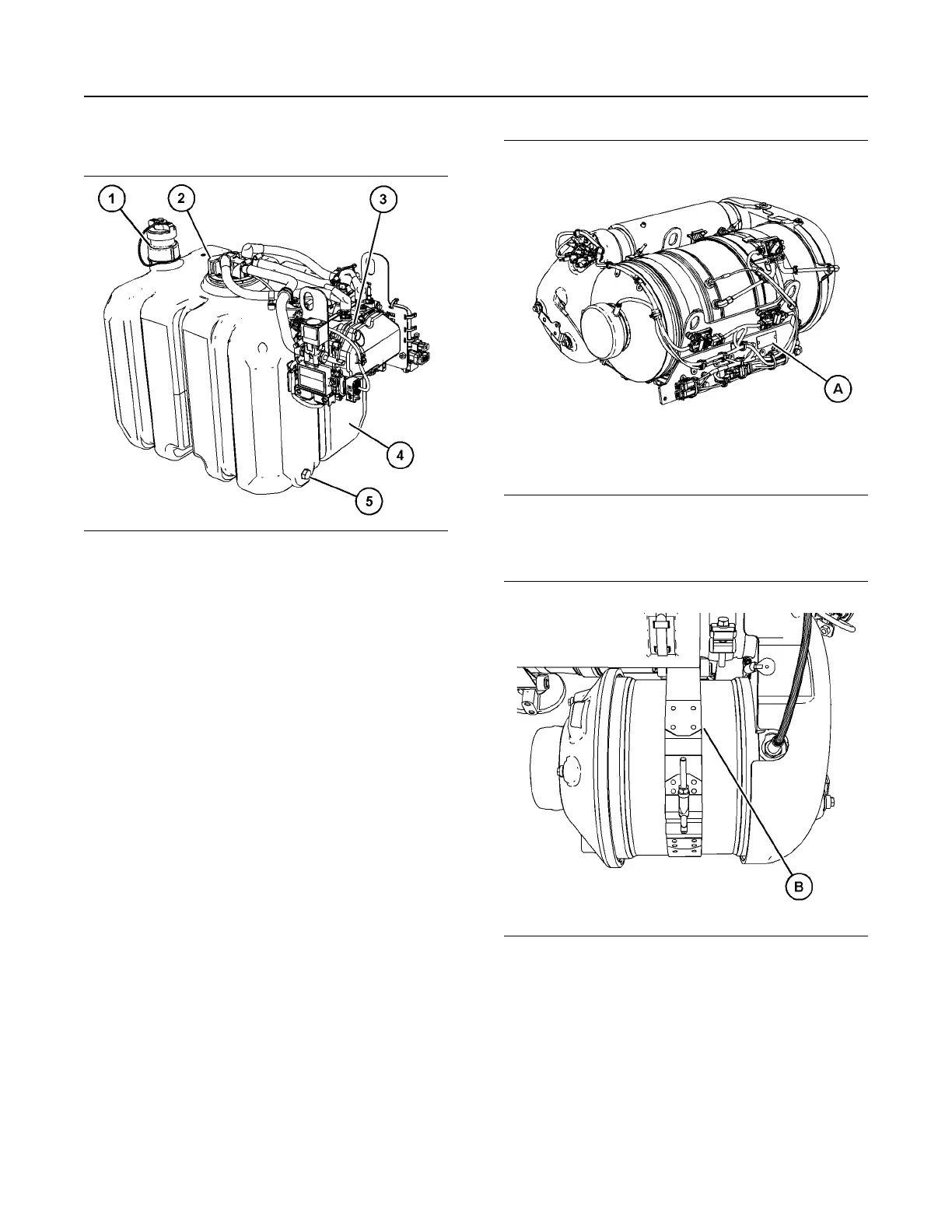 1
2
3
4
5

A

B