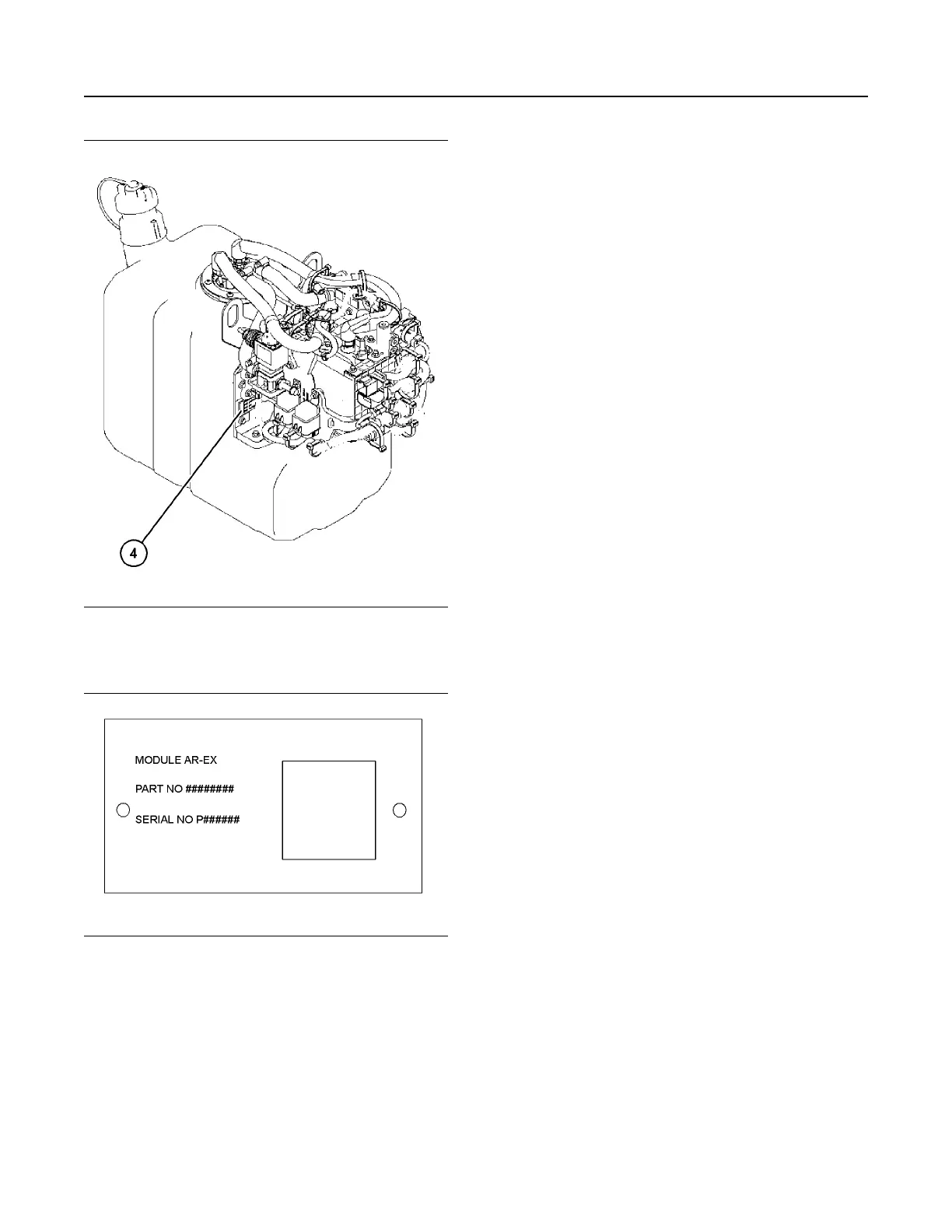 4

MODULE AR-EX

PART NO ########

SERIAL NO P######