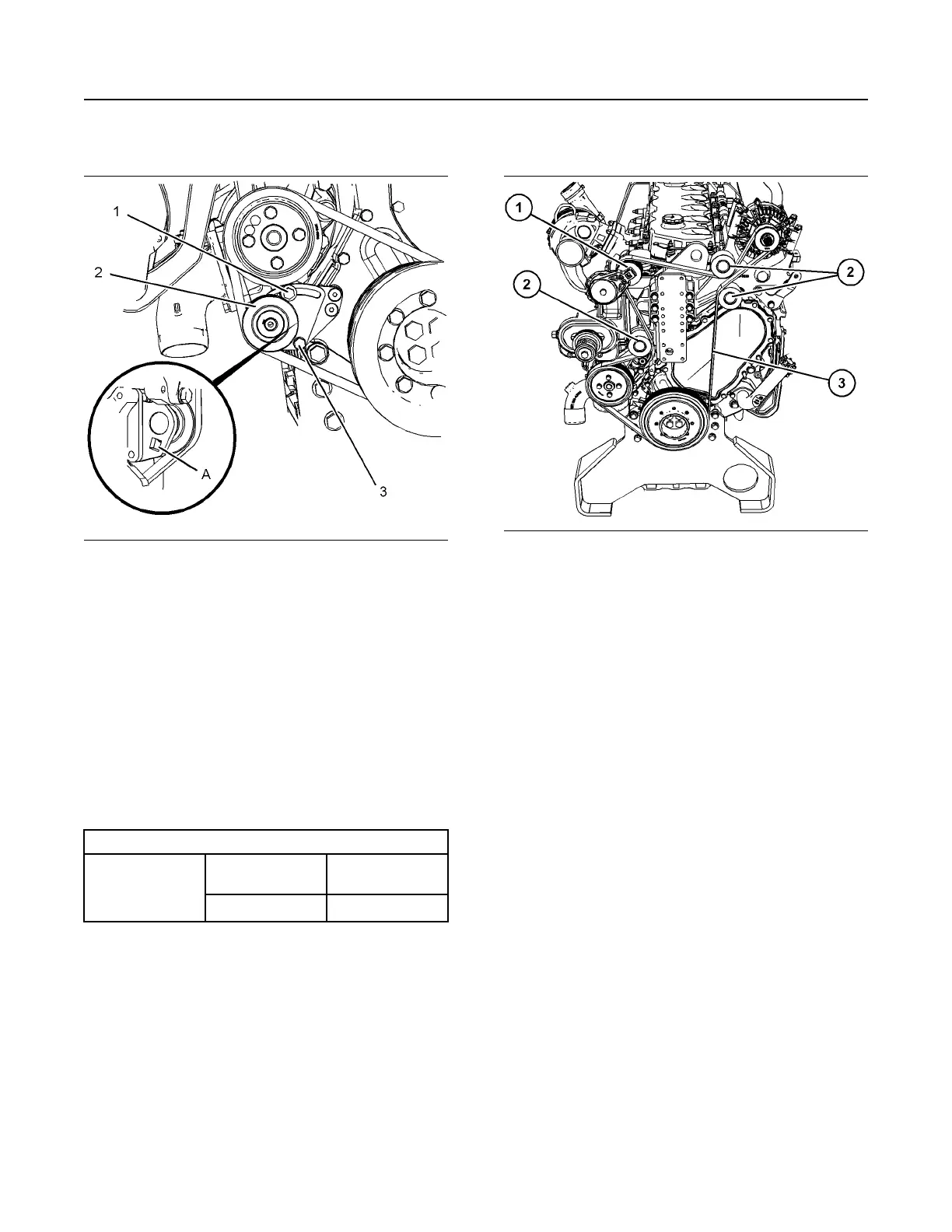 1

2

A

3

1

2

2

3