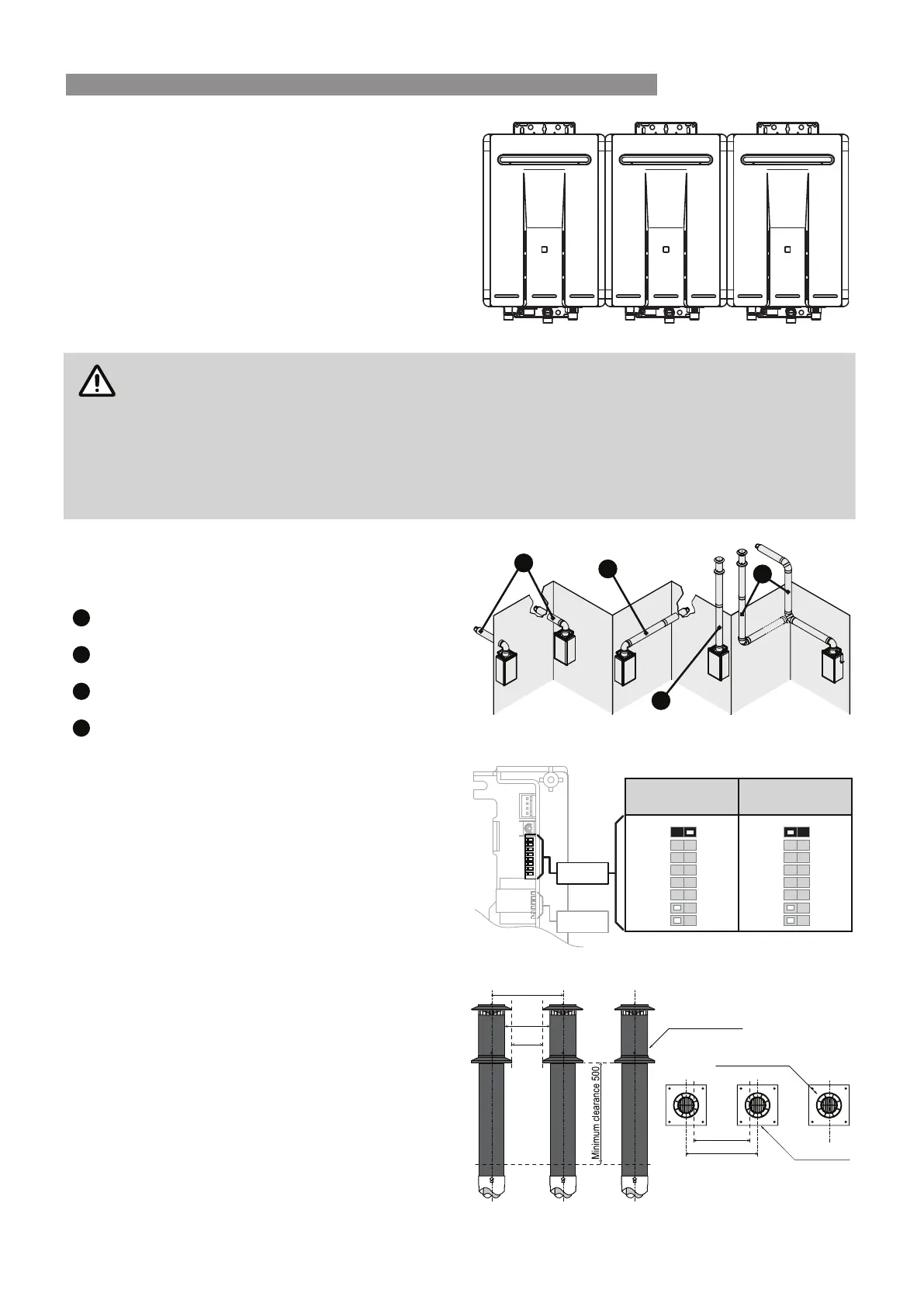 Minimum clearance 500