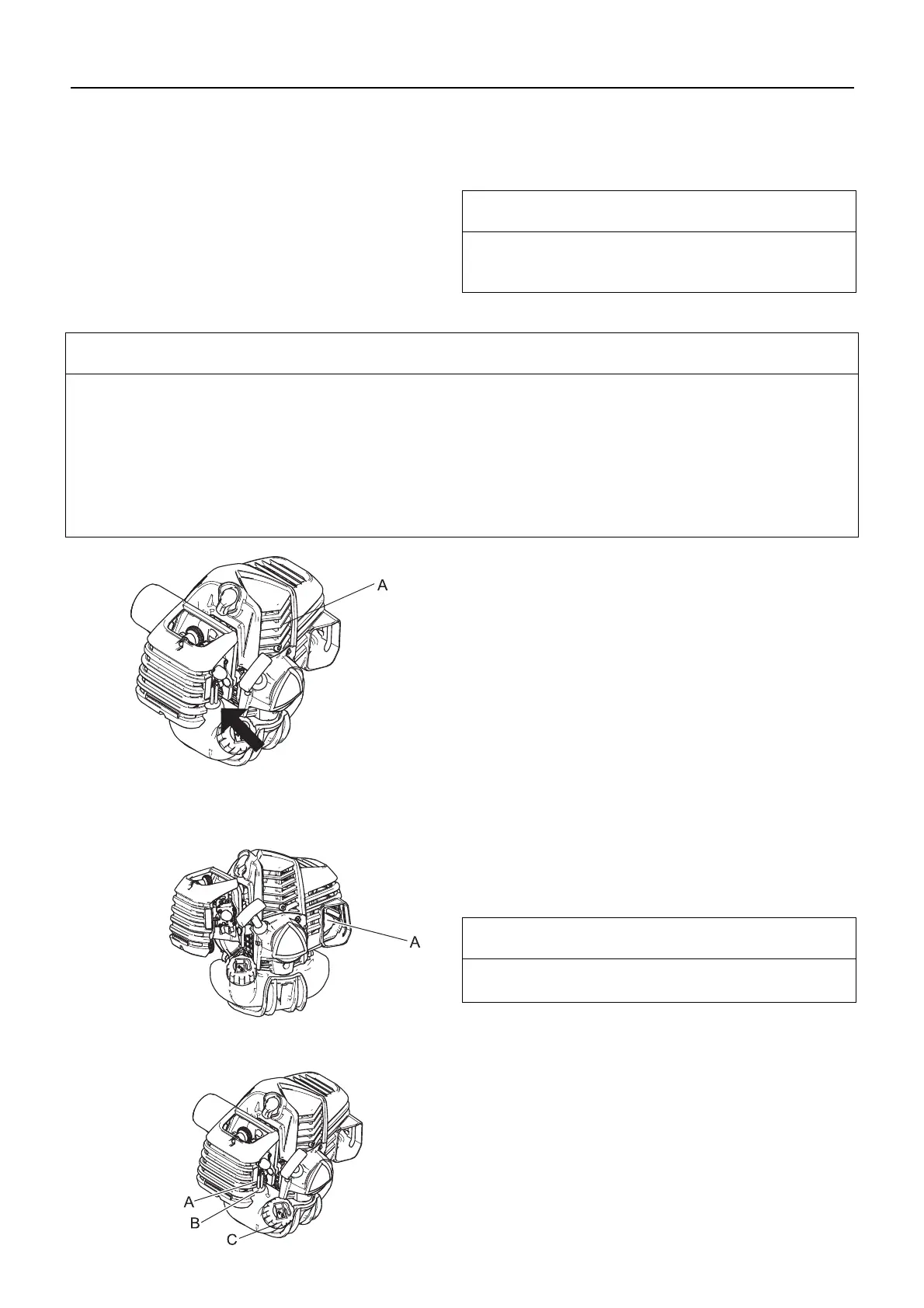 A

A

A
B
C