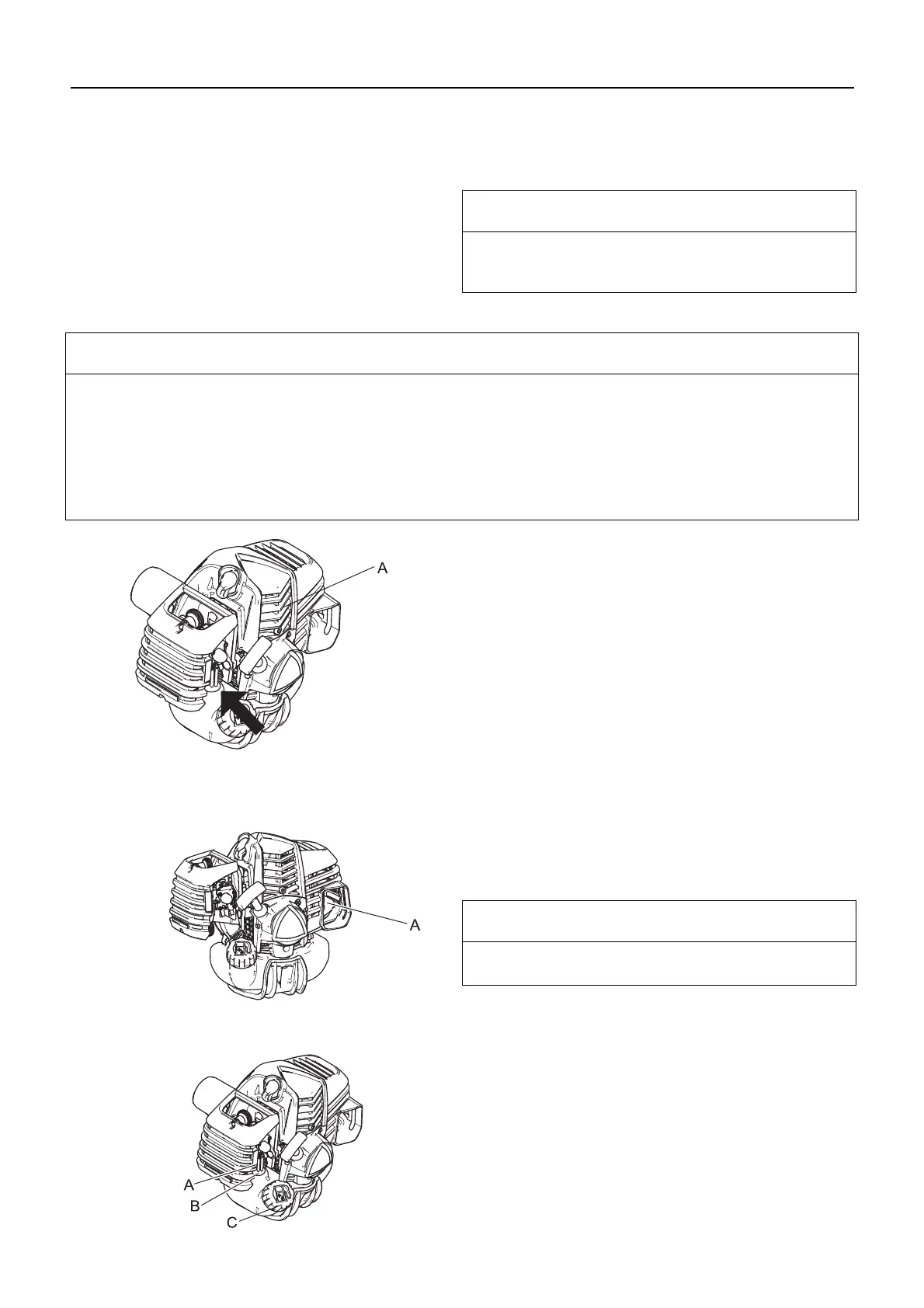 A

A

A
B
C