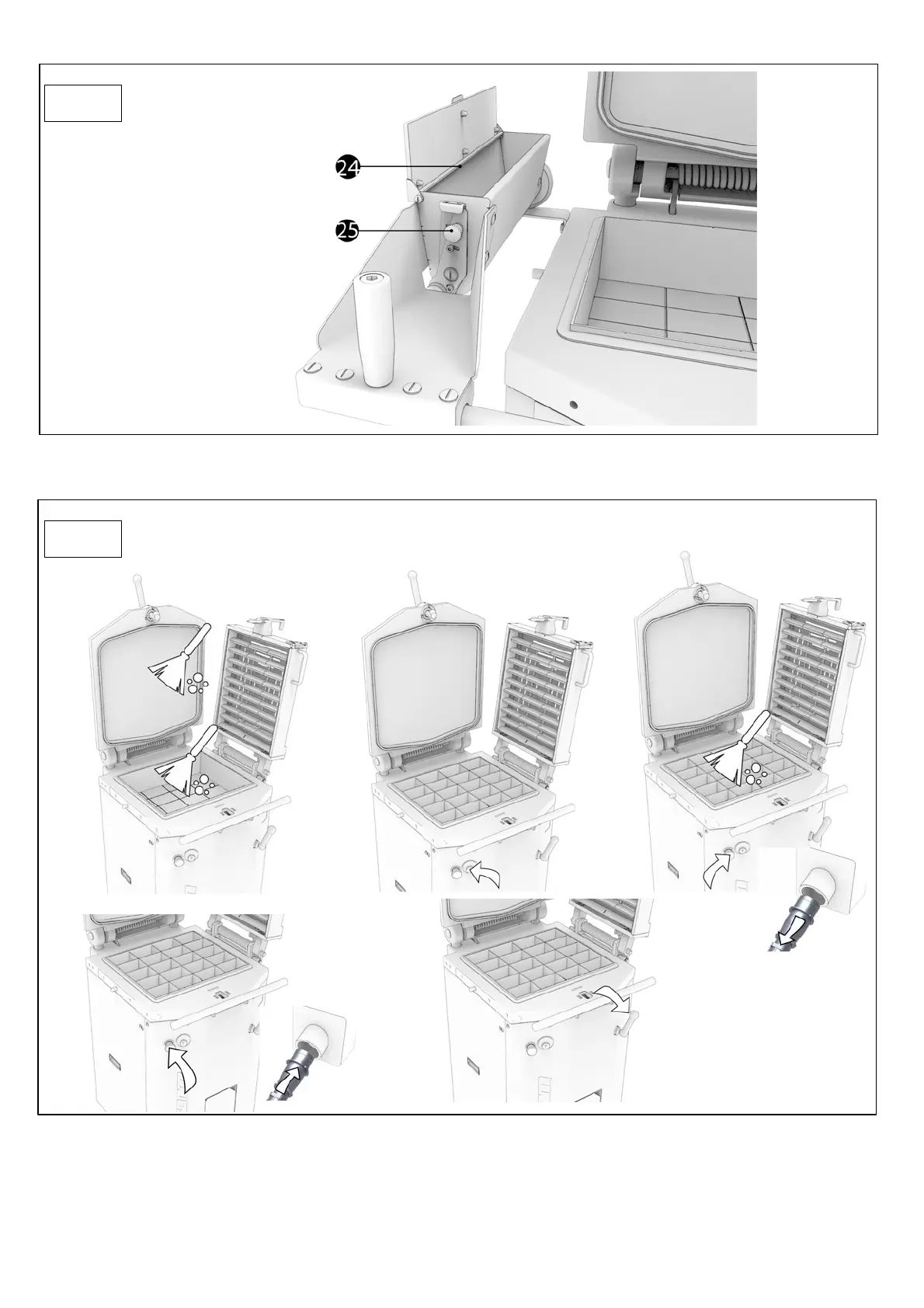 24
25