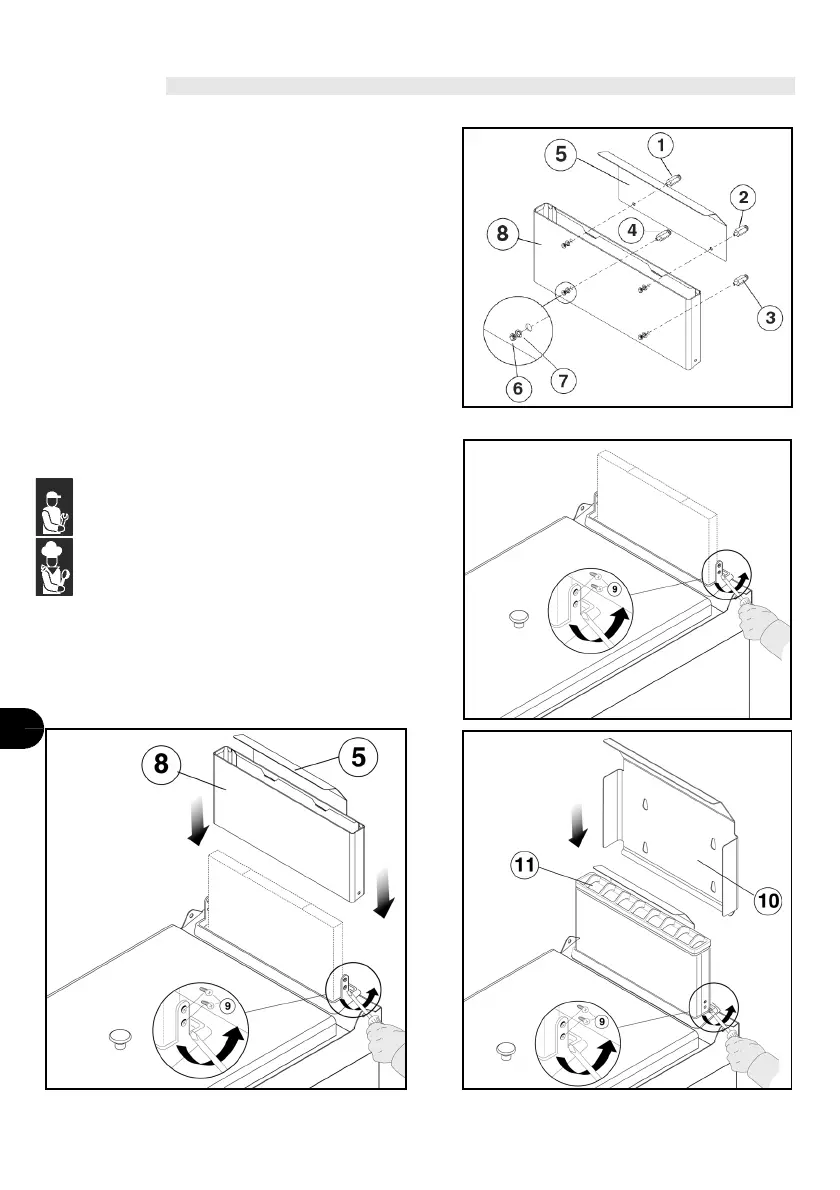 5
1
2
8
4
3
6
7
9
8
5
9
11
10
9