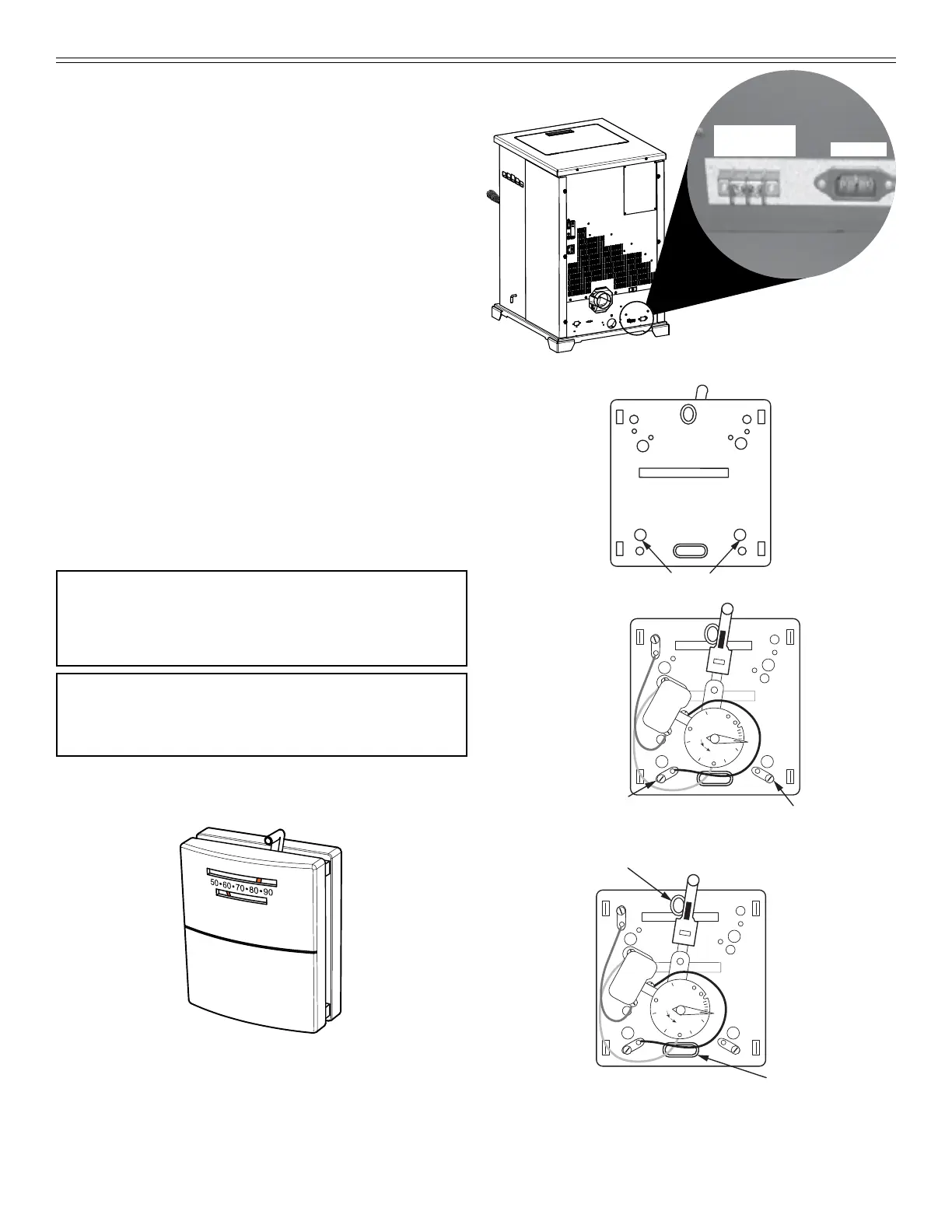 50•60•70•80•90