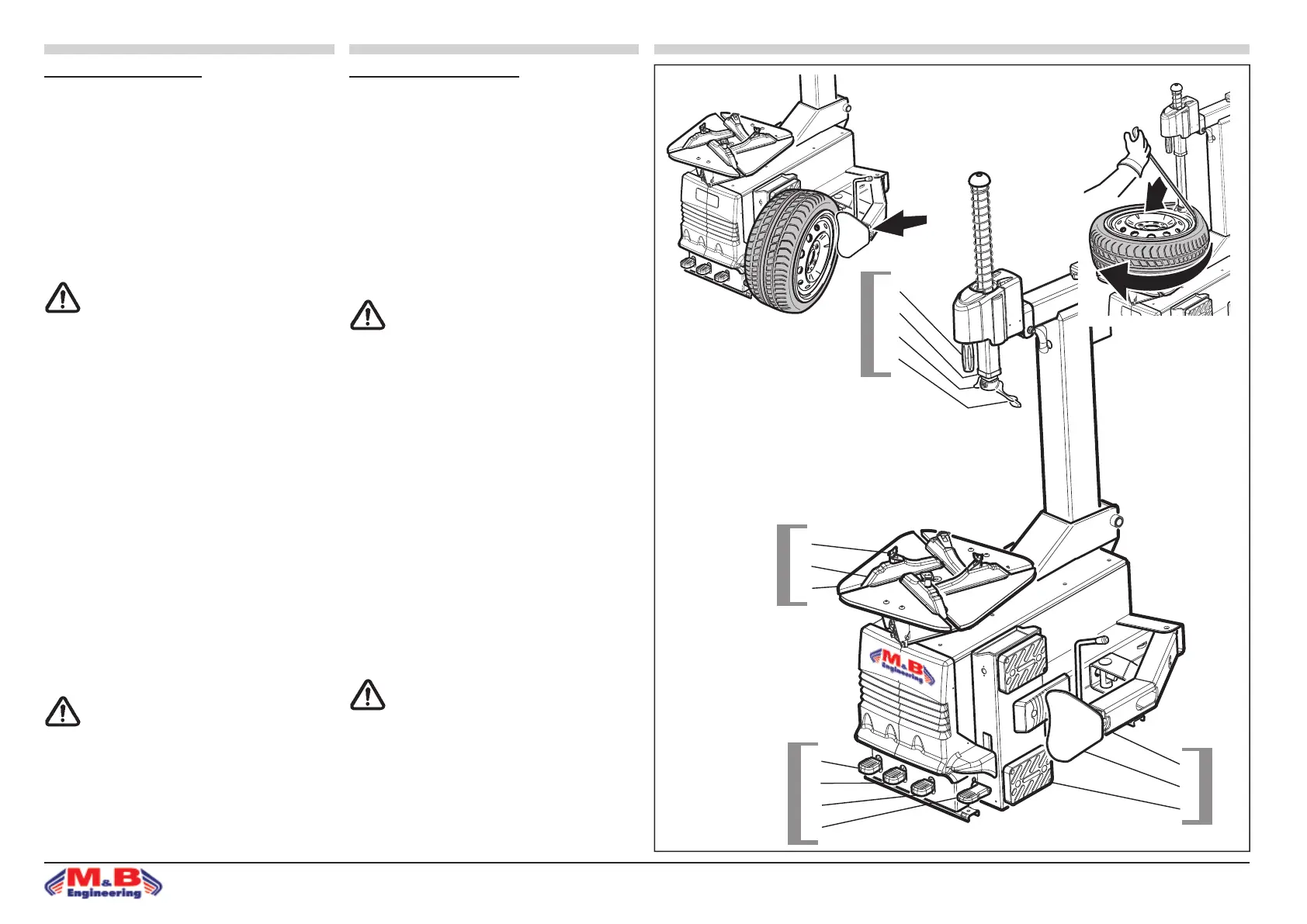 M&B Engineering

M&B Engineering