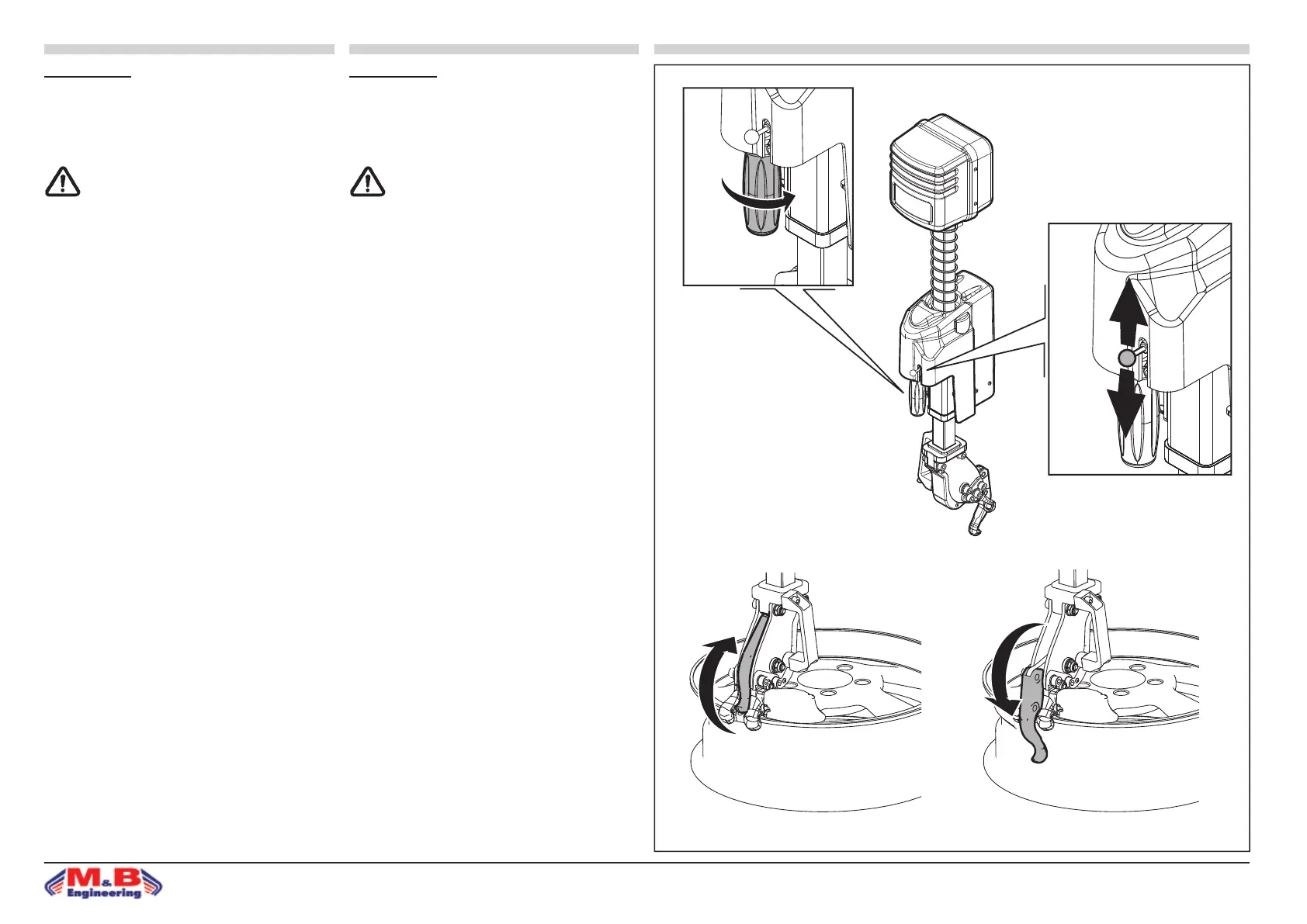 M&B Engineering