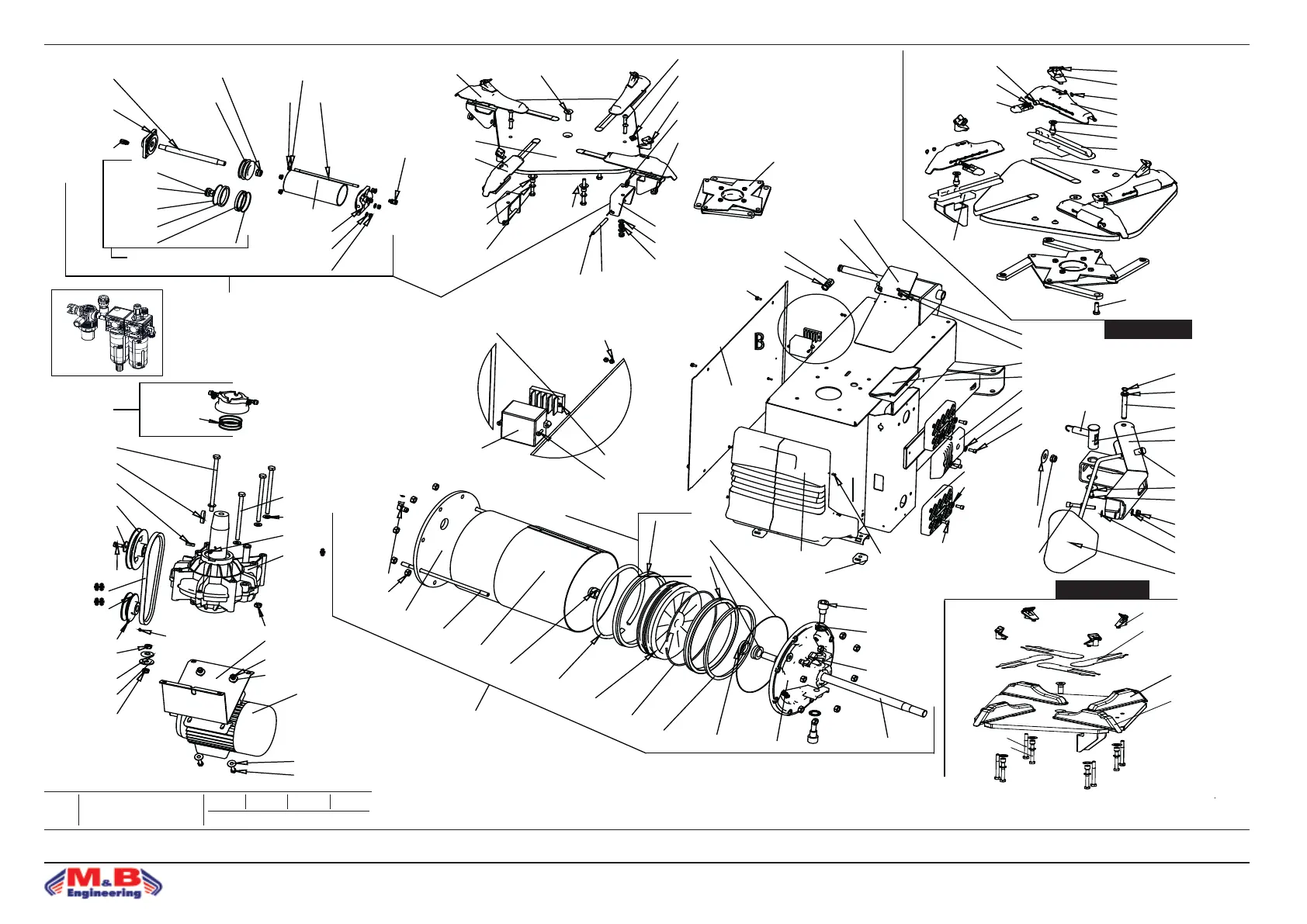 B

M&B
Engineering