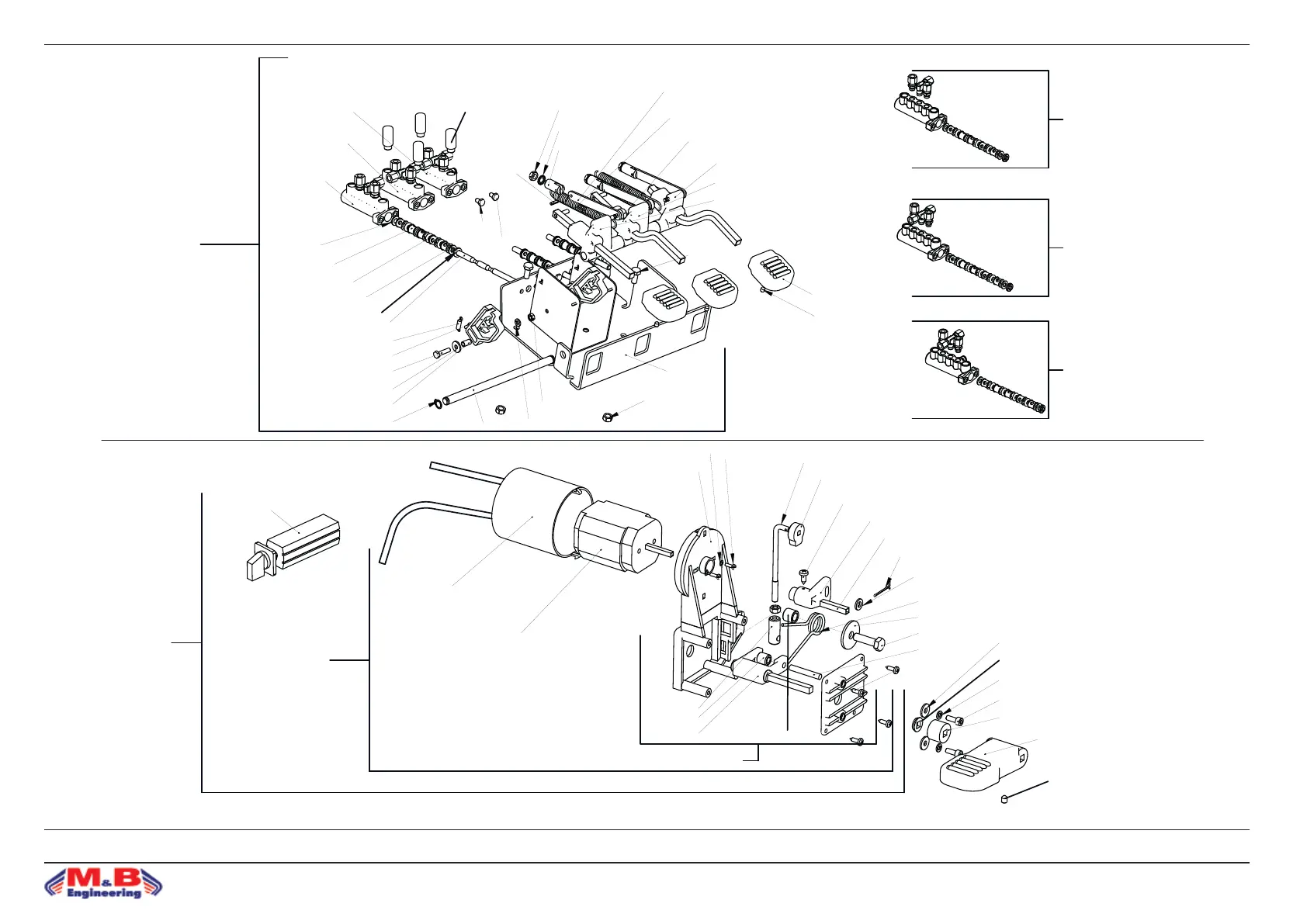 M&B
Engineering