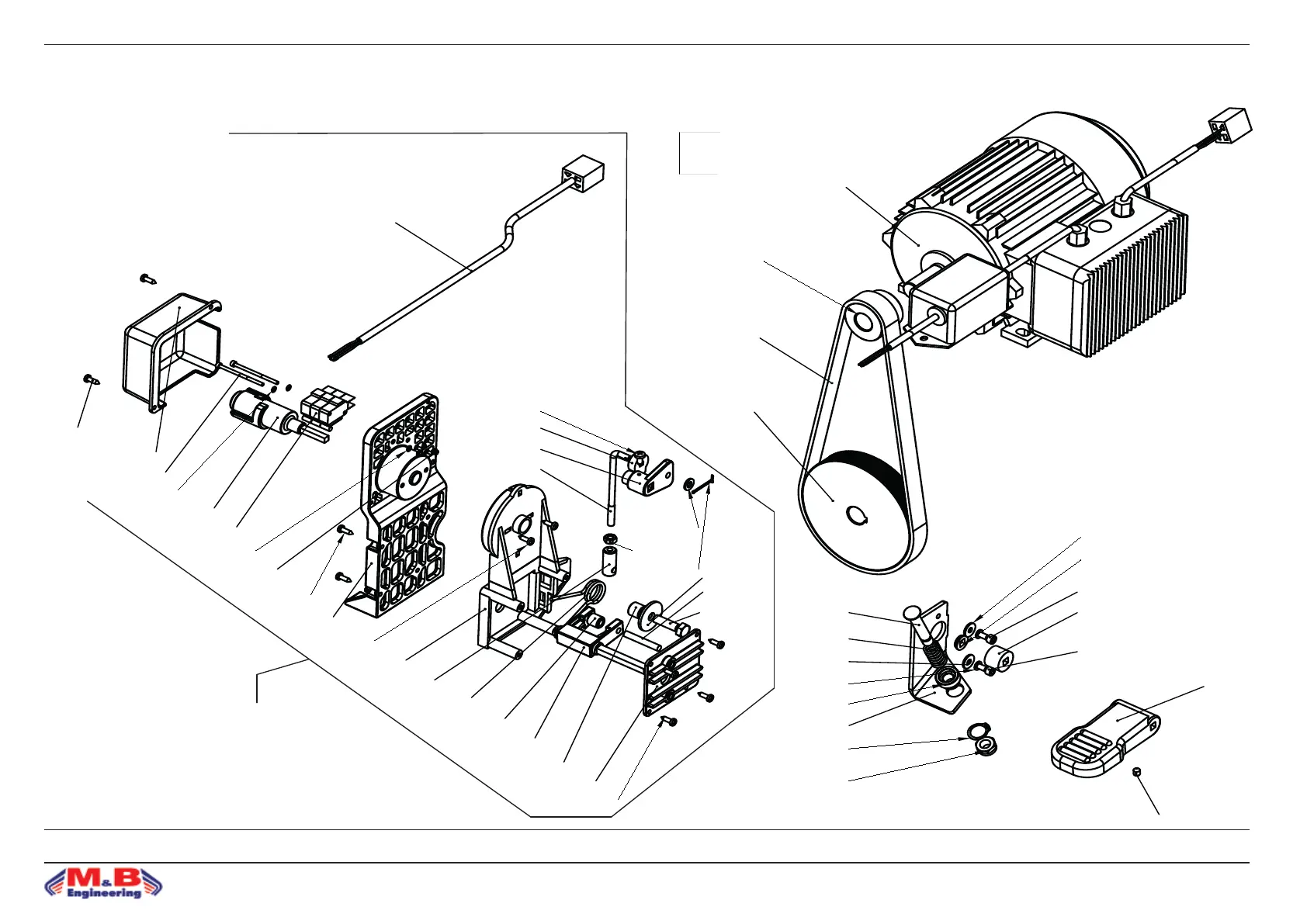 M&B
Engineering