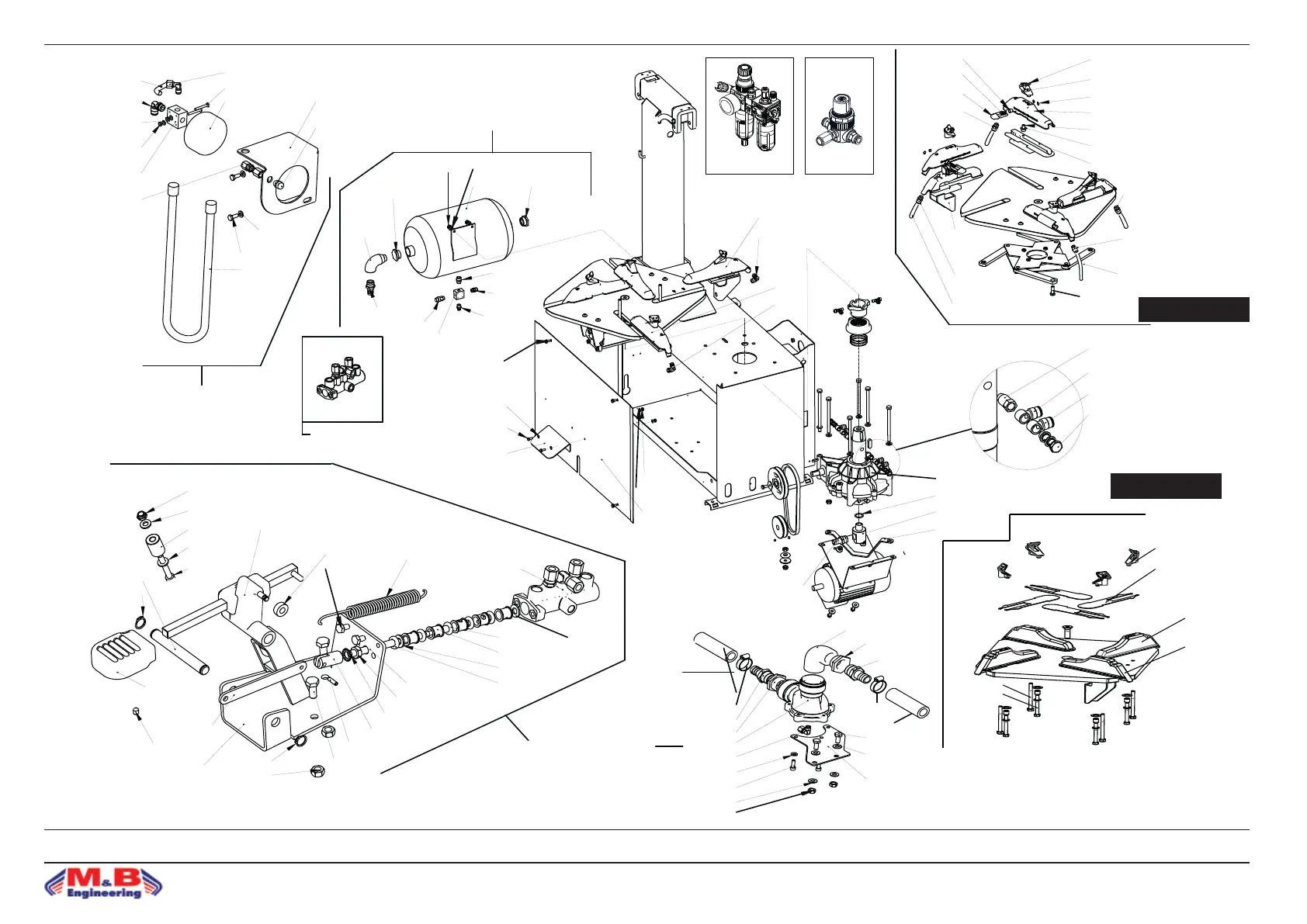 M&B
Engineering