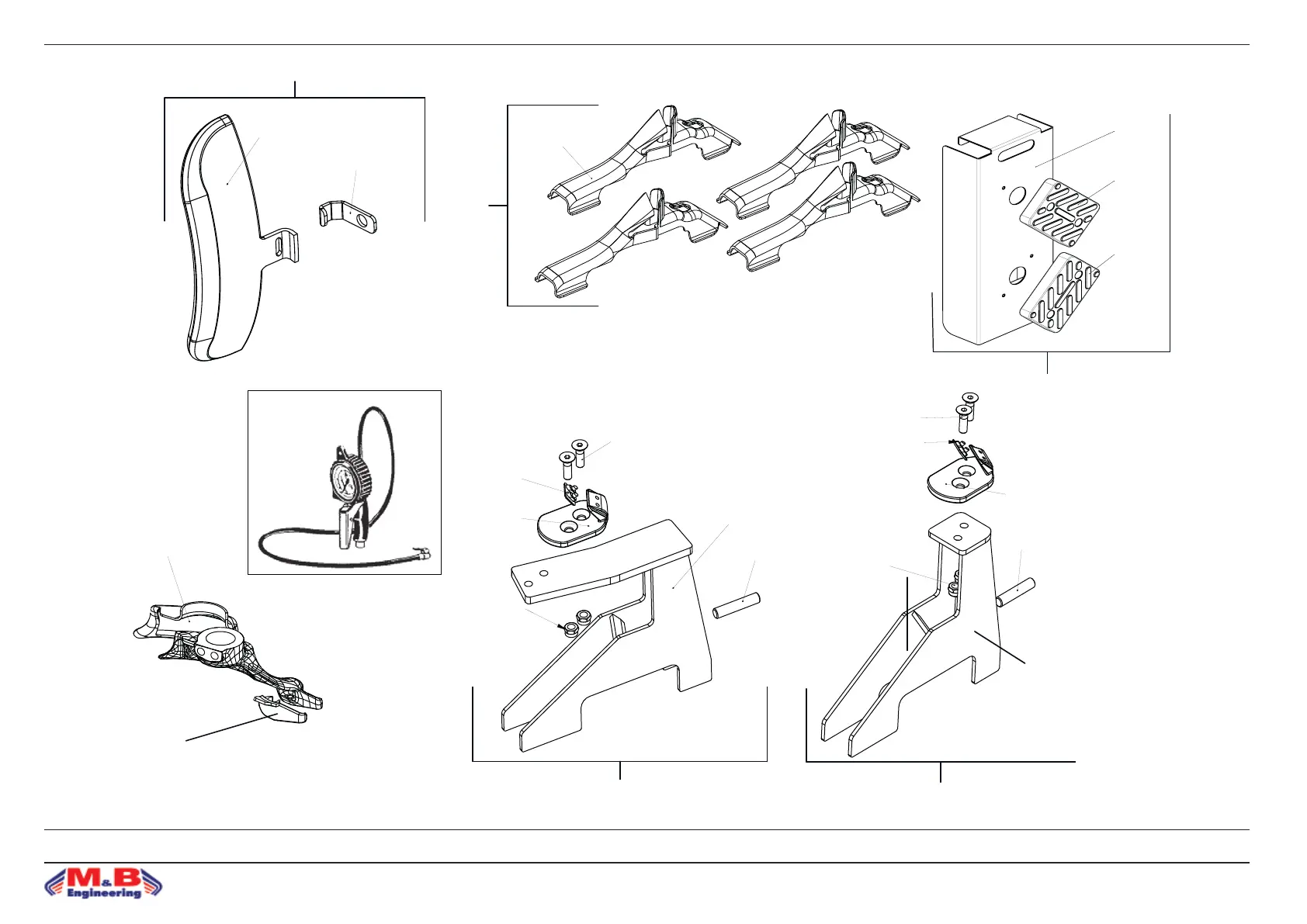 M&B
Engineering